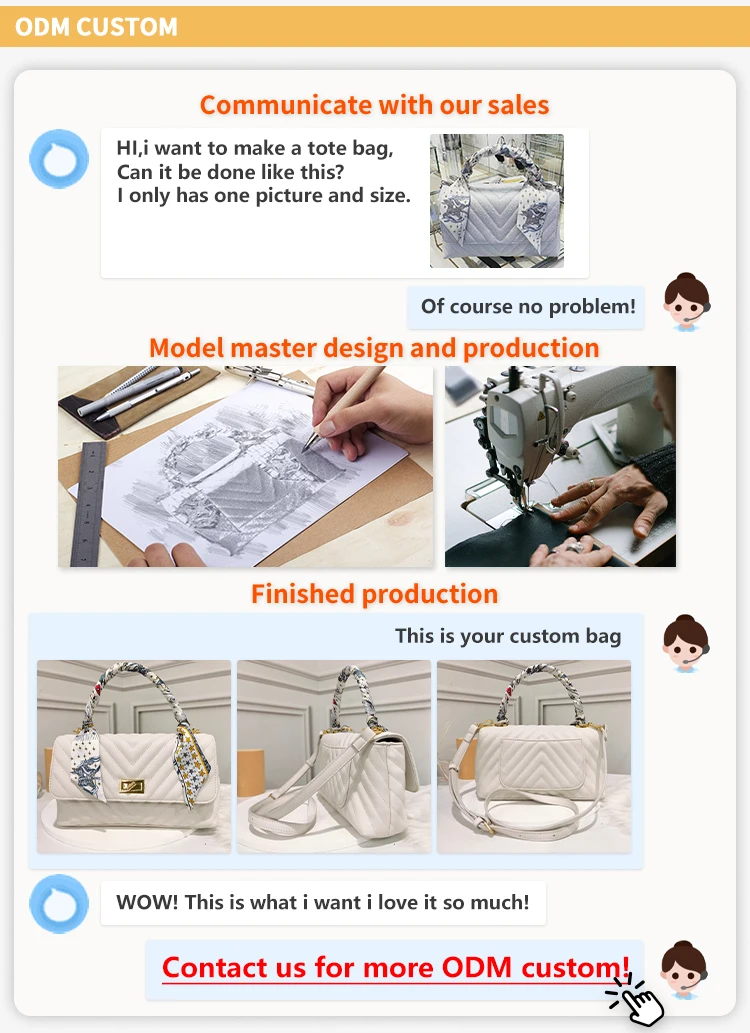 ODM CUSTOM

Communicate with our sales

HI,i want to make a tote bag, Can it be done like this? I only has one picture and size.

Of course no problem!

Model master design and production

Finished production

This is your custom bag

WOW! This is what i want i love it so much!

Contact us for more ODM custom!