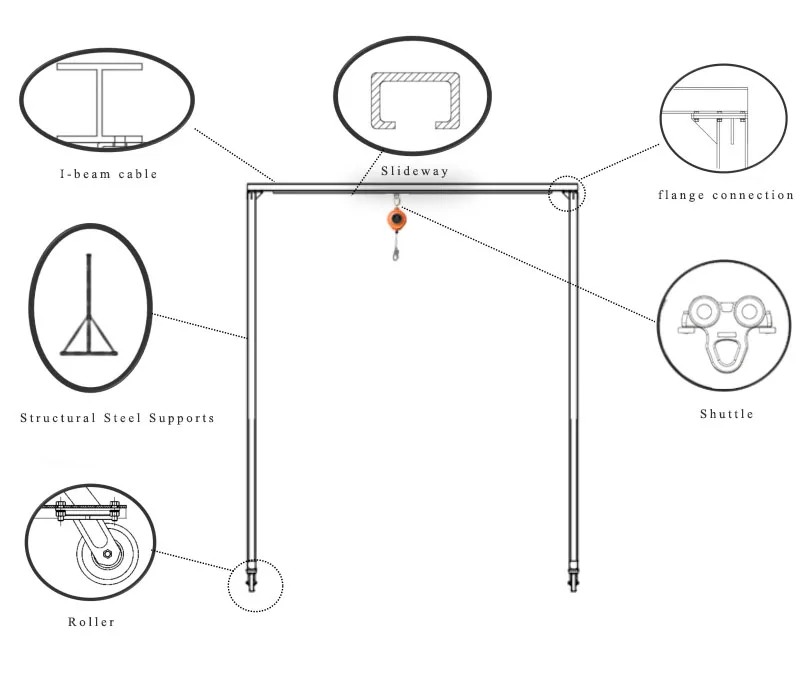 I-beam cable

Slideway

flange connection

Structural Steel Supports

Shuttle

Roller