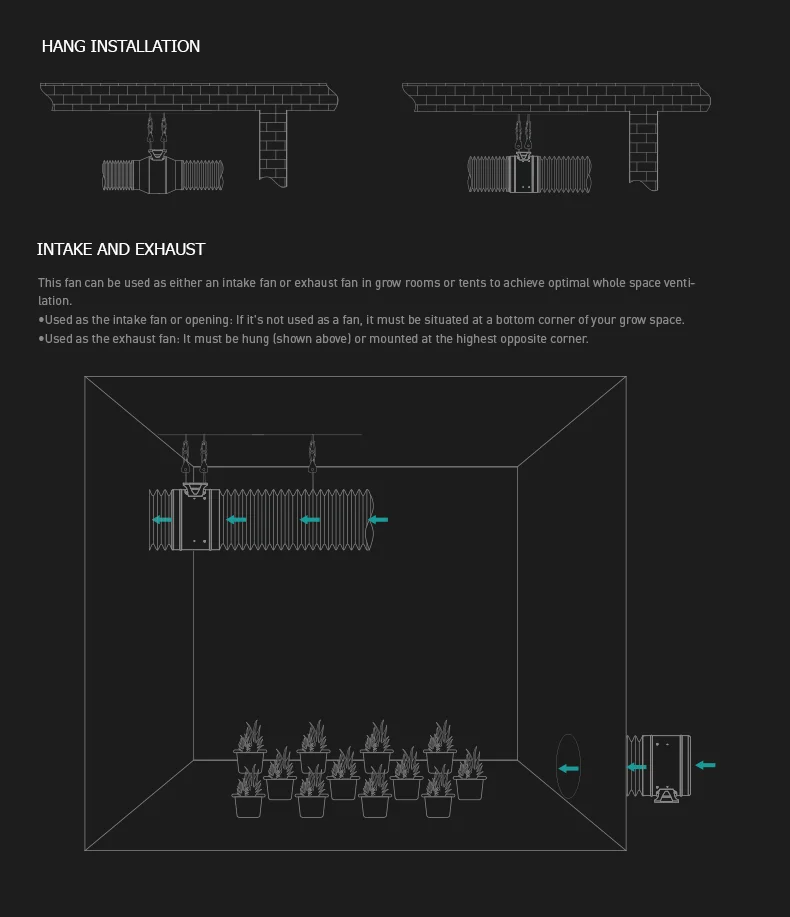 HANG INSTALLATION

INTAKE AND EXHAUST

This fan can be used as either an intake fan or exhaust fan in grow rooms or tents to achieve optimal whole space ventilation.
•Used as the intake fan or opening: If it's not used as a fan, it must be situated at a bottom corner of your grow space.
•Used as the exhaust fan: It must be hung (shown above) or mounted at the highest opposite corner.