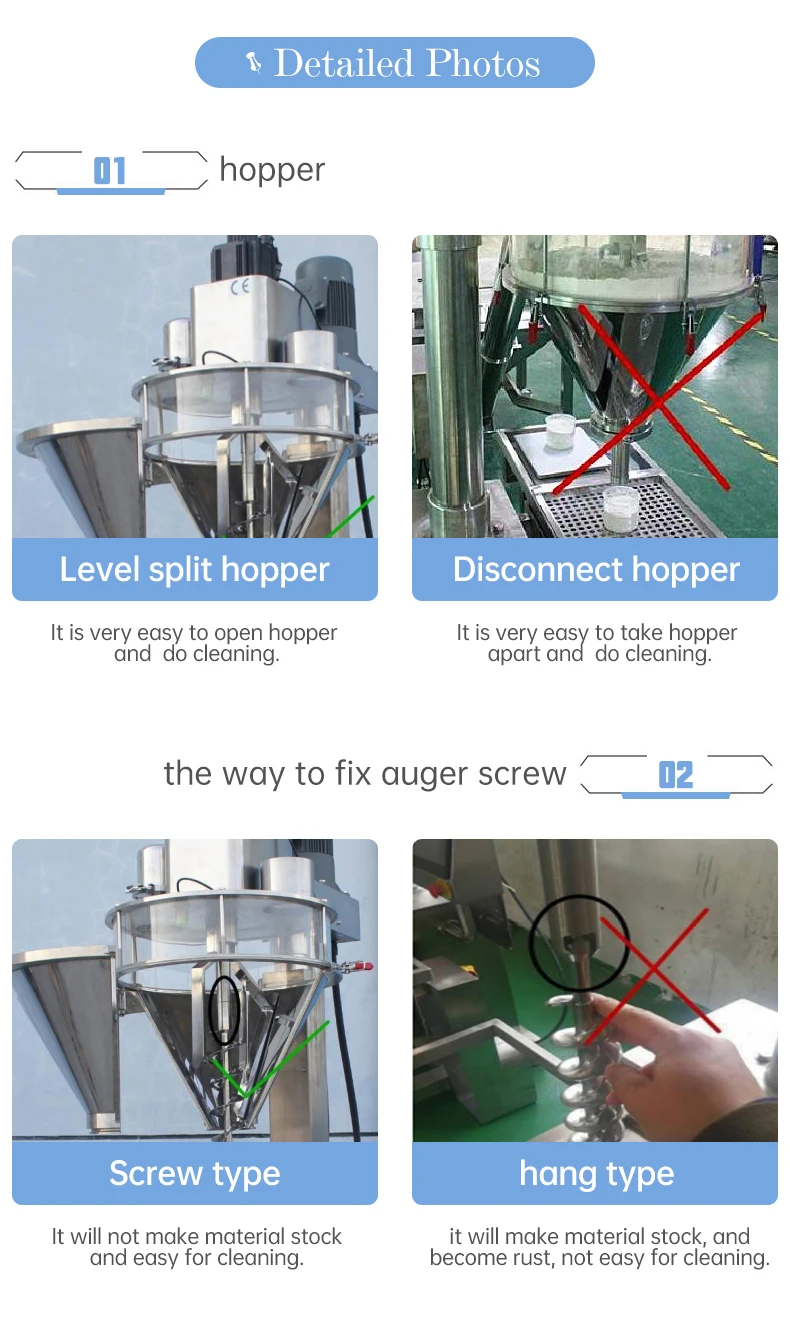 Detailed Photos

01 hopper

CE

Level split hopper

It is very easy to open hopper and do cleaning.

Disconnect hopper

It is very easy to take hopper apart and do cleaning.

the way to fix auger screw 02

Screw type

It will not make material stock and easy for cleaning.

hang type

it will make material stock, and become rust, not easy for cleaning.