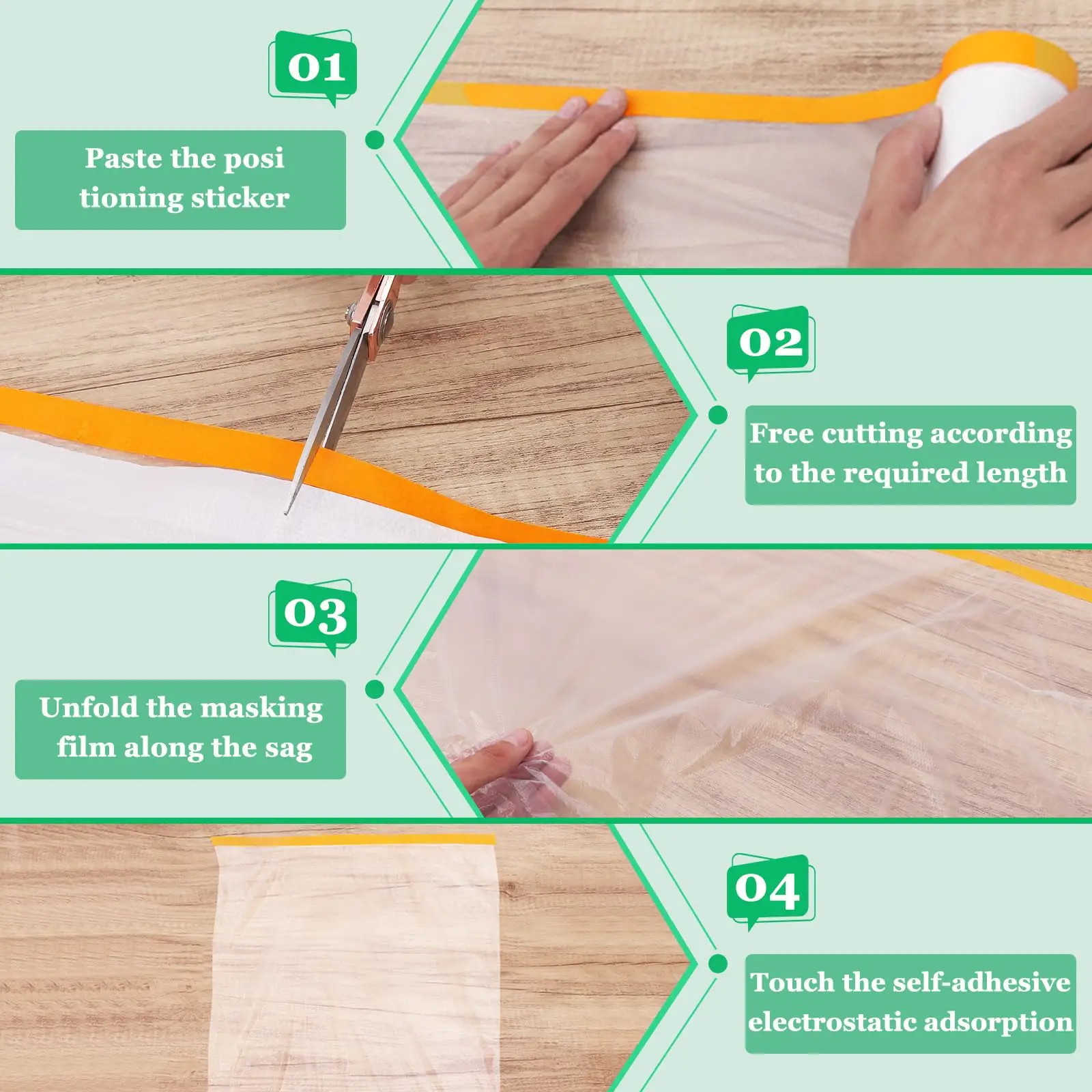 01

Paste the posi tioning sticker

02

Free cutting according to the required length

03

Unfold the masking film along the sag

04

Touch the self-adhesive electrostatic adsorption