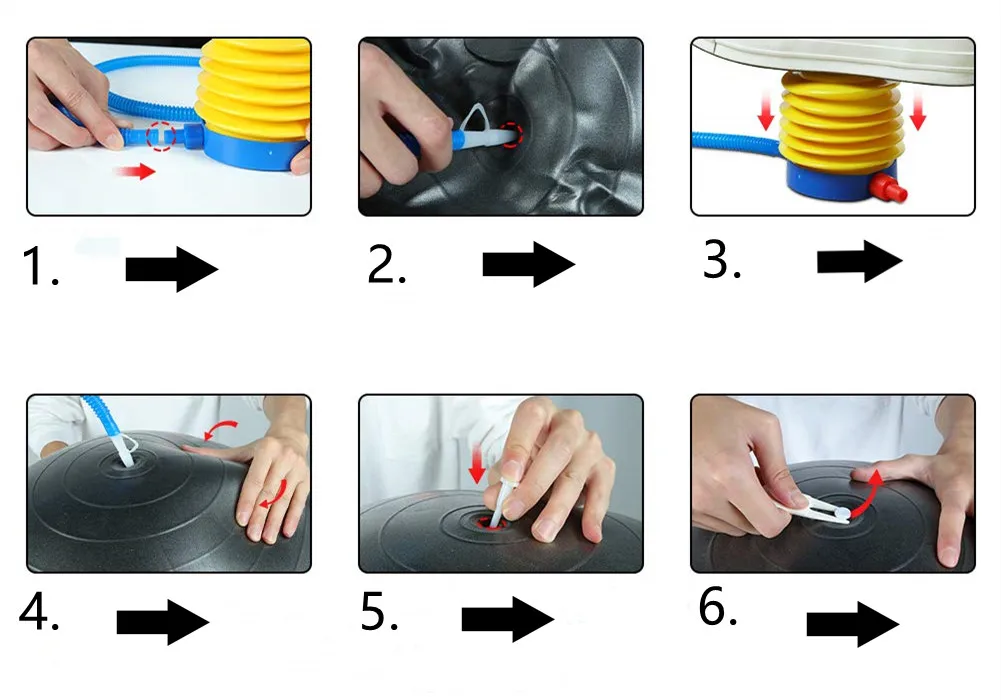 1.

2.

3.

4.

5.

6.