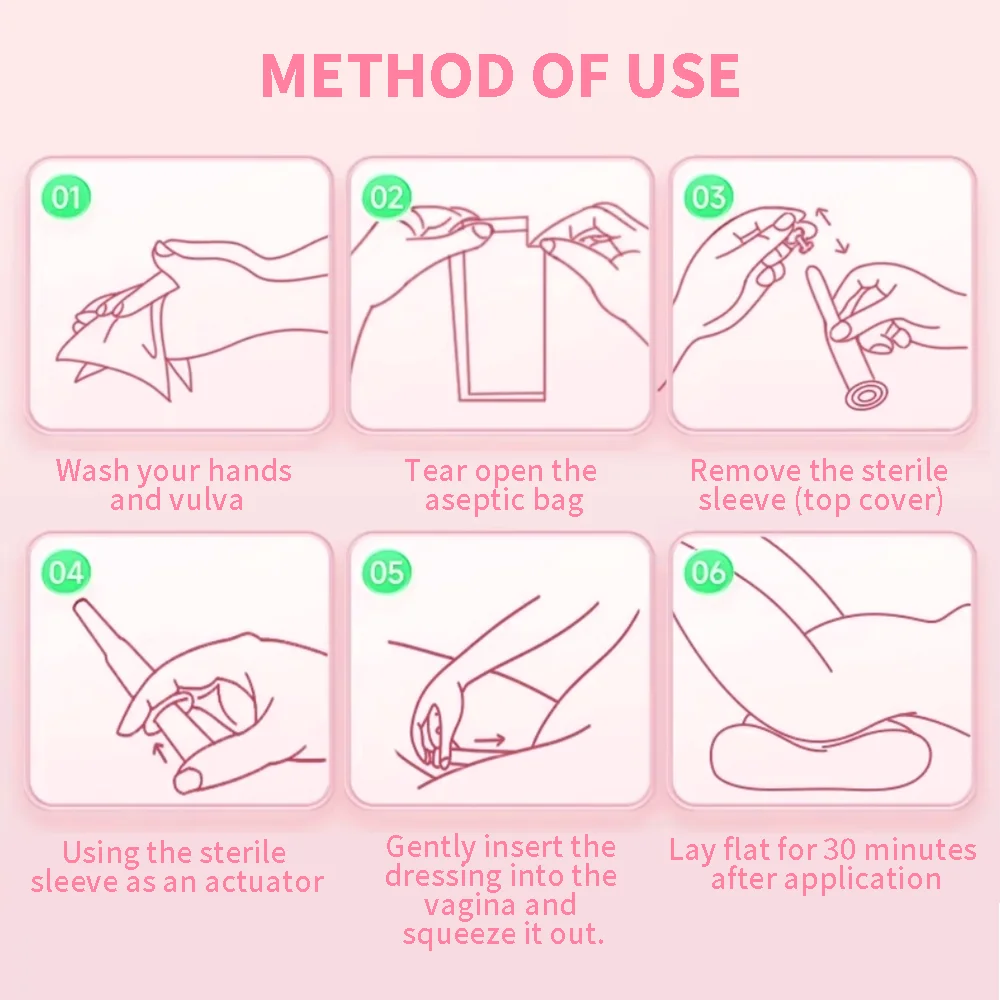 METHOD OF USE

01

Wash your hands and vulva

02

Tear open the aseptic bag

03

Remove the sterile sleeve (top cover)

04

Using the sterile sleeve as an actuator

05

Gently insert the dressing into the vagina and squeeze it out.

06

Lay flat for 30 minutes after application