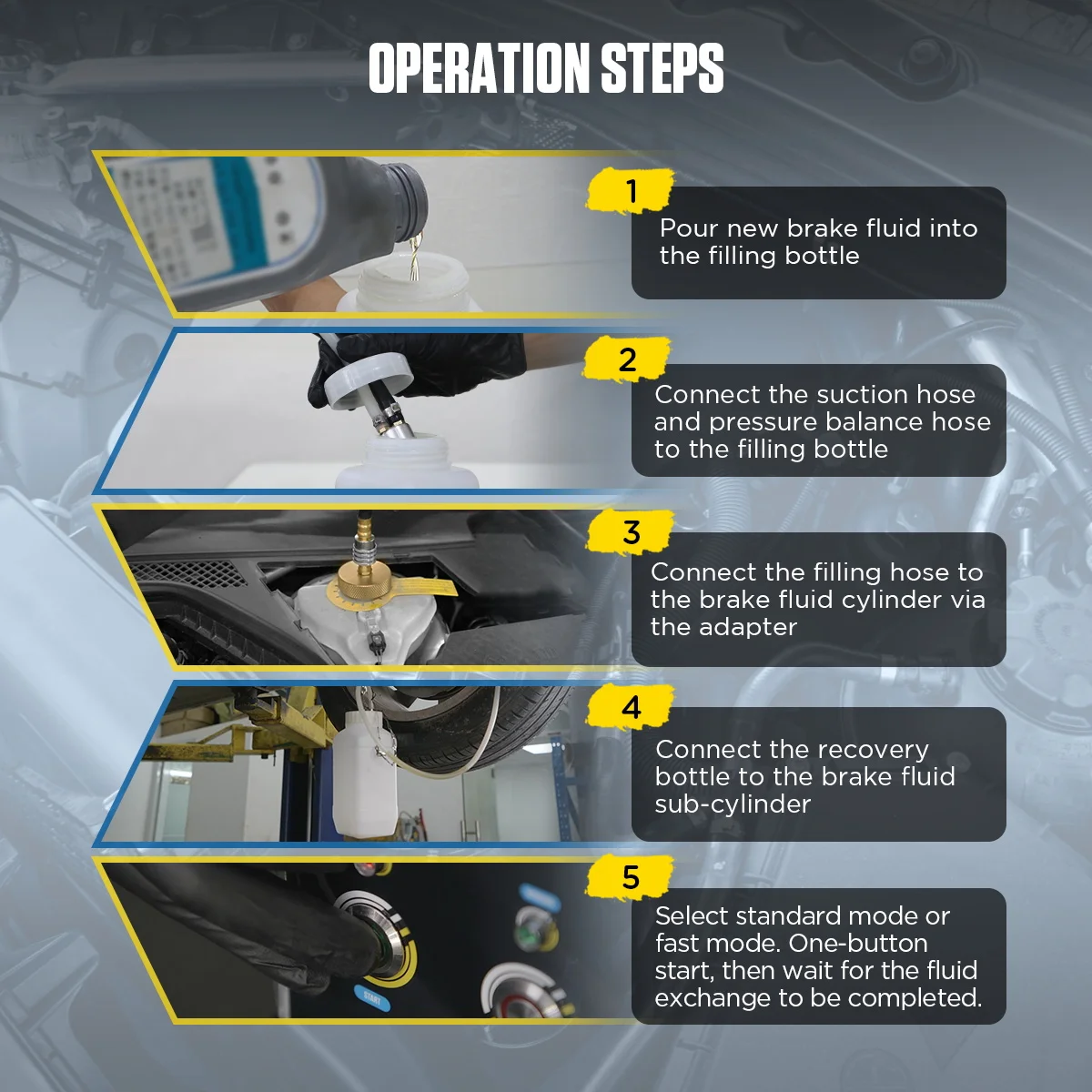 OPERATION STEPS

1
Pour new brake fluid into the filling bottle

2
Connect the suction hose and pressure balance hose to the filling bottle

3
Connect the filling hose to the brake fluid cylinder via the adapter

4
Connect the recovery bottle to the brake fluid sub-cylinder

5
Select standard mode or fast mode. One-button start, then wait for the fluid exchange to be completed.

START