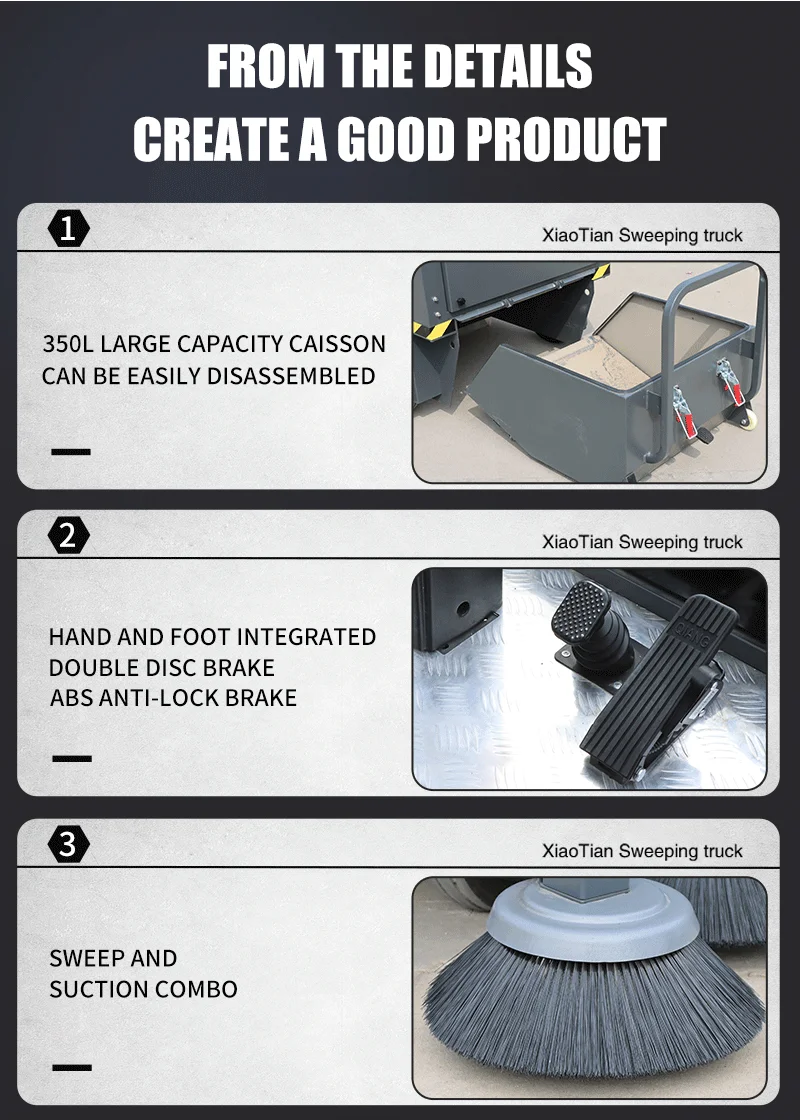 FROM THE DETAILS
CREATE A GOOD PRODUCT

1

XiaoTian Sweeping truck

350L LARGE CAPACITY CAISSON CAN BE EASILY DISASSEMBLED

2

XiaoTian Sweeping truck

HAND AND FOOT INTEGRATED DOUBLE DISC BRAKE ABS ANTI-LOCK BRAKE

3

XiaoTian Sweeping truck

SWEEP AND SUCTION COMBO