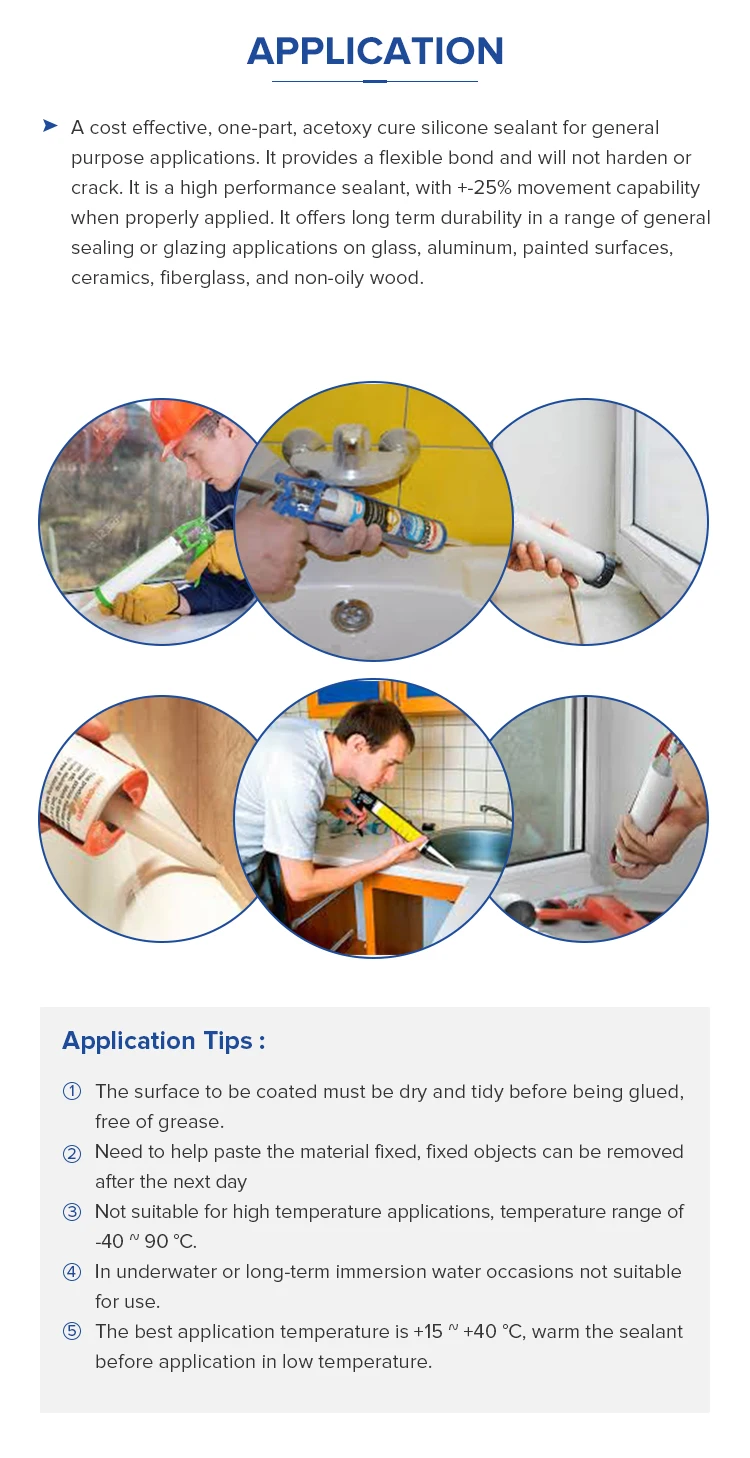 APPLICATION

➤ A cost effective, one-part, acetoxy cure silicone sealant for general purpose applications. It provides a flexible bond and will not harden or crack. It is a high performance sealant, with +-25% movement capability when properly applied. It offers long term durability in a range of general sealing or glazing applications on glass, aluminum, painted surfaces, ceramics, fiberglass, and non-oily wood.

Application Tips :

① The surface to be coated must be dry and tidy before being glued, free of grease.
② Need to help paste the material fixed, fixed objects can be removed after the next day
③ Not suitable for high temperature applications, temperature range of -40 ~ 90 °C.
④ In underwater or long-term immersion water occasions not suitable for use.
⑤ The best application temperature is +15 ~ +40 °C, warm the sealant before application in low temperature.