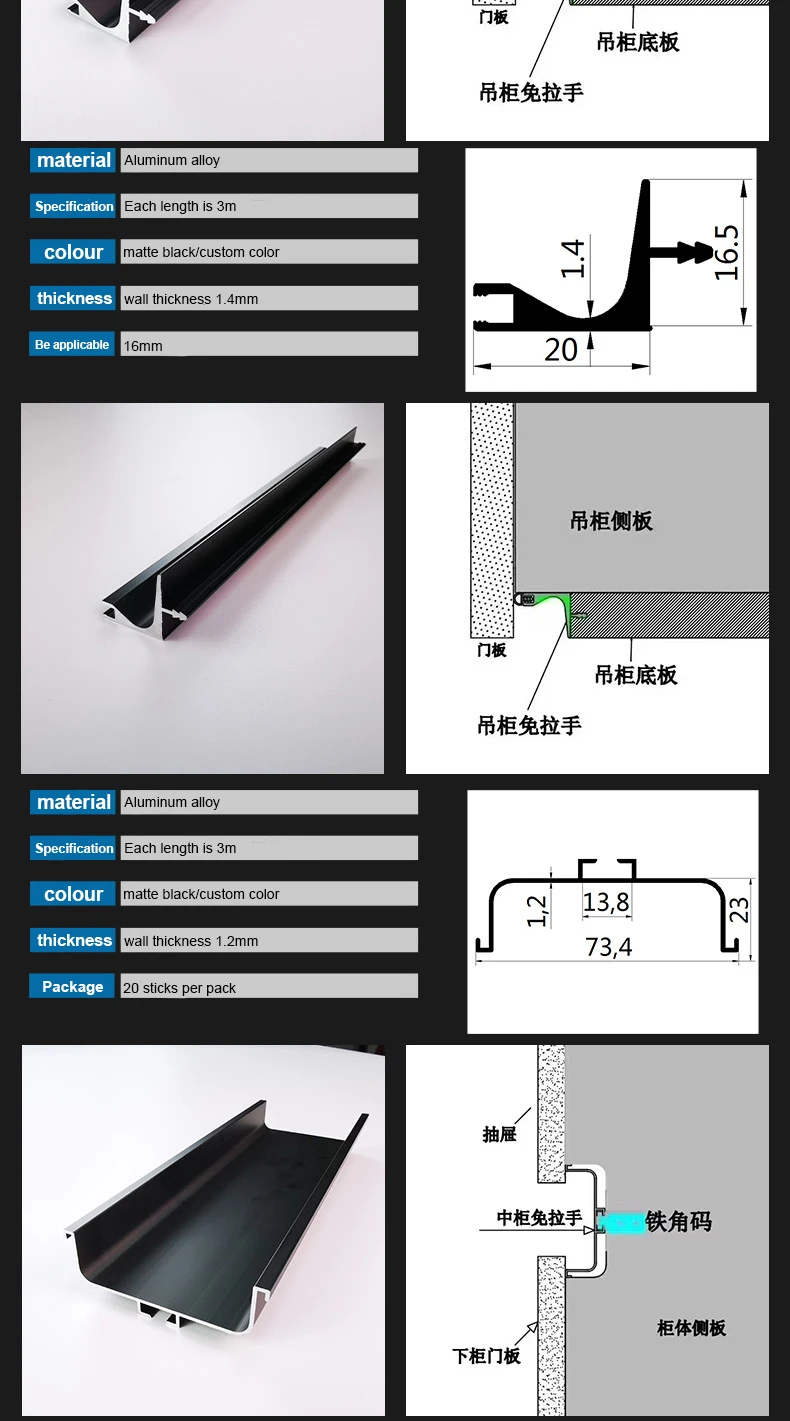 门板

吊柜底板

吊柜免拉手

| material | Aluminum alloy |
|---|---|
| Specification | Each length is 3m |
| colour | matte black/custom color |
| thickness | wall thickness 1.4mm |
| Be applicable | 16mm |

1.4

16.5

20

吊柜侧板

门板

吊柜底板

吊柜免拉手

| material | Aluminum alloy |
|---|---|
| Specification | Each length is 3m |
| colour | matte black/custom color |
| thickness | wall thickness 1.2mm |
| Package | 20 sticks per pack |

1,2

13,8

23

73,4

抽屉

中柜免拉手

铁角码

柜体侧板

下柜门板