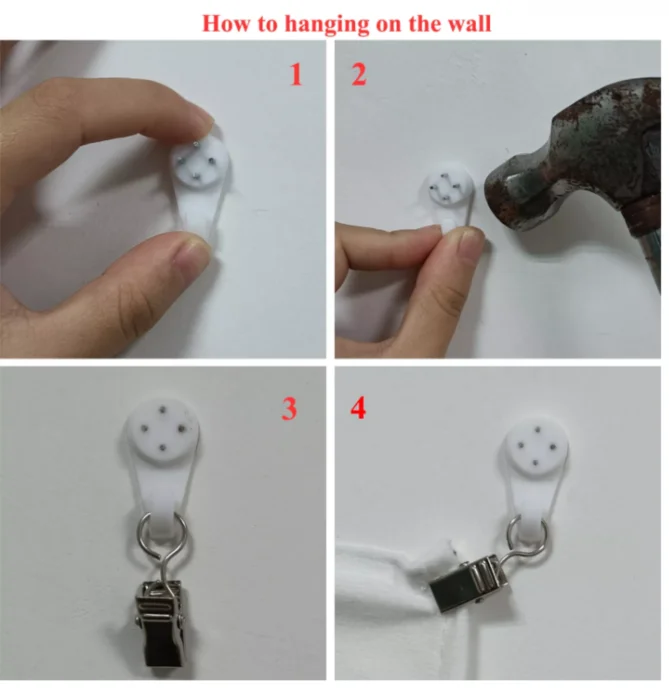 How to hanging on the wall

1

2

3

4