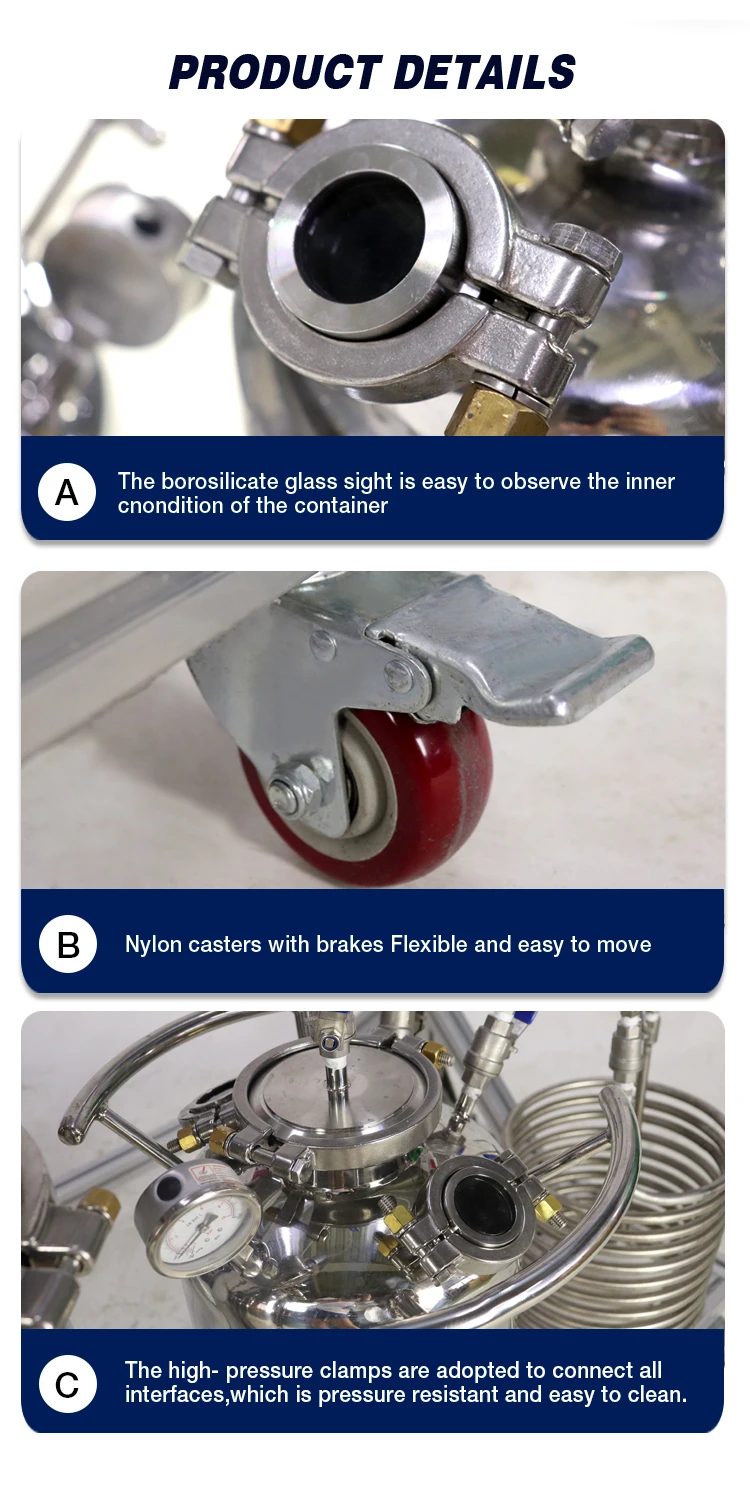 PRODUCT DETAILS

A The borosilicate glass sight is easy to observe the inner cnondition of the container

B Nylon casters with brakes Flexible and easy to move

C The high- pressure clamps are adopted to connect all interfaces,which is pressure resistant and easy to clean.