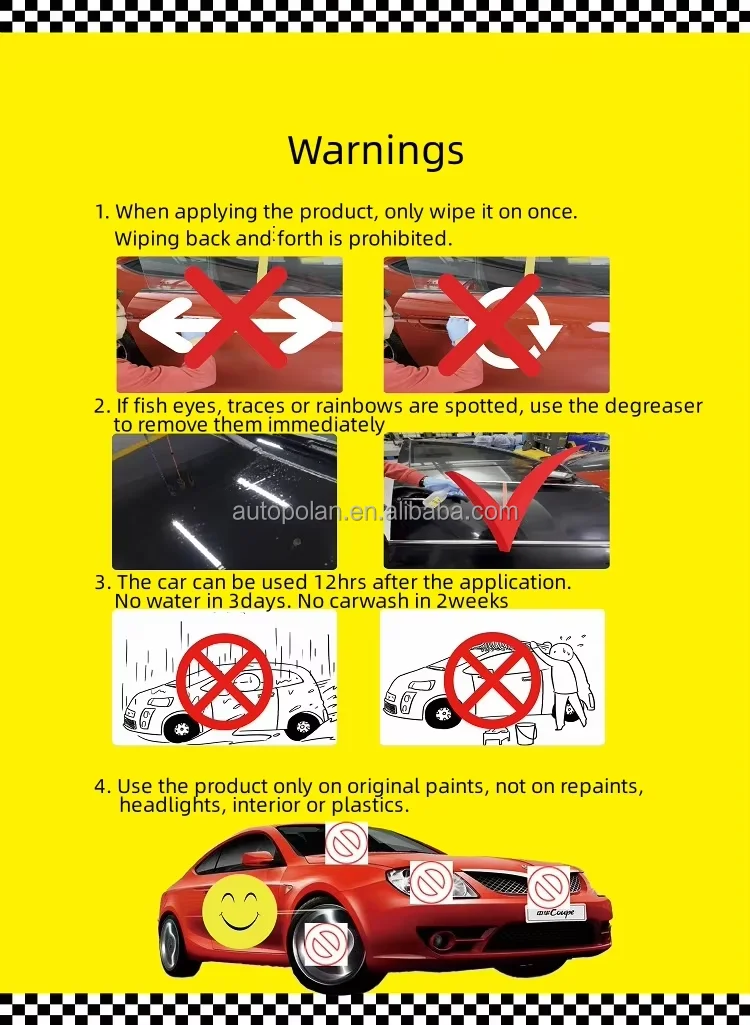 Warnings

1. When applying the product, only wipe it on once. Wiping back and forth is prohibited.

2. If fish eyes, traces or rainbows are spotted, use the degreaser to remove them immediately

autopolan.en.alibaba.com

3. The car can be used 12hrs after the application. No water in 3days. No carwash in 2weeks

4. Use the product only on original paints, not on repaints, headlights, interior or plastics.

Coupe