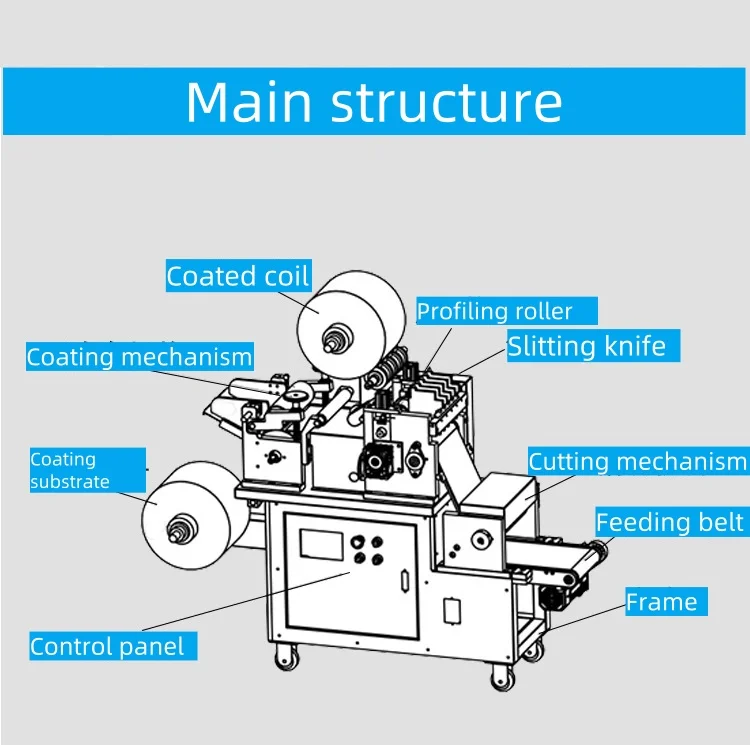 Main structure

Coated coil

Profiling roller

Slitting knife

Coating mechanism

Coating substrate

Cutting mechanism

Feeding belt

Frame

Control panel