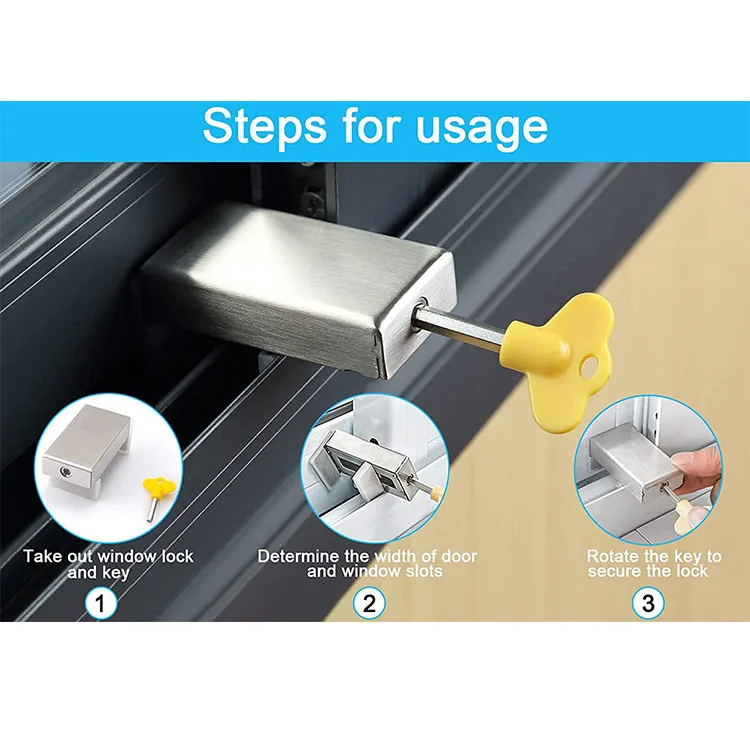 Steps for usage

Take out window lock and key

1

Determine the width of door and window slots

2

Rotate the key to secure the lock

3