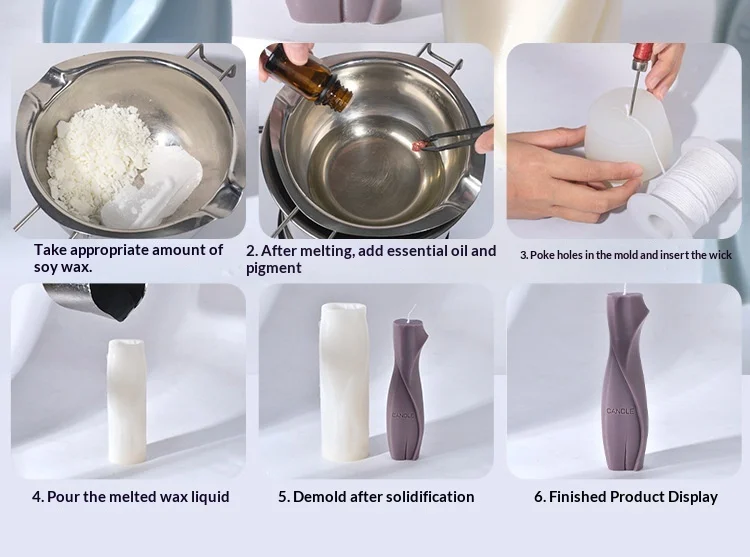 Take appropriate amount of soy wax.

2. After melting, add essential oil and pigment

3. Poke holes in the mold and insert the wick

CANDLE

CANDLE

4. Pour the melted wax liquid

5. Demold after solidification

6. Finished Product Display