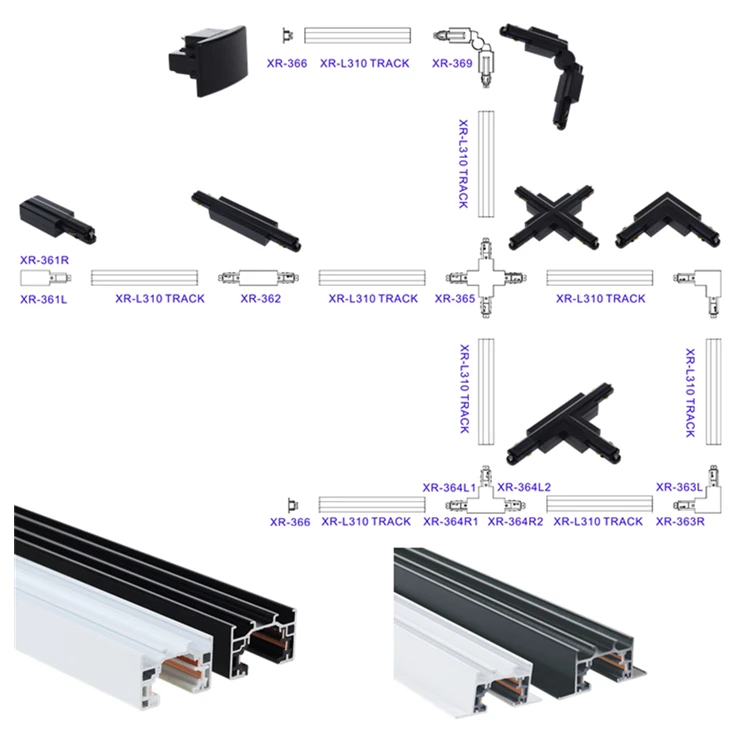 XR-366 XR-L310 TRACK XR-369

XR-L310 TRACK

XR-361R

XR-361L XR-L310 TRACK XR-362 XR-L310 TRACK XR-365 XR-L310 TRACK

XR-L310 TRACK

XR-L310 TRACK

XR-364L1 XR-364L2 XR-363L

XR-366 XR-L310 TRACK XR-364R1 XR-364R2 XR-L310 TRACK XR-363R