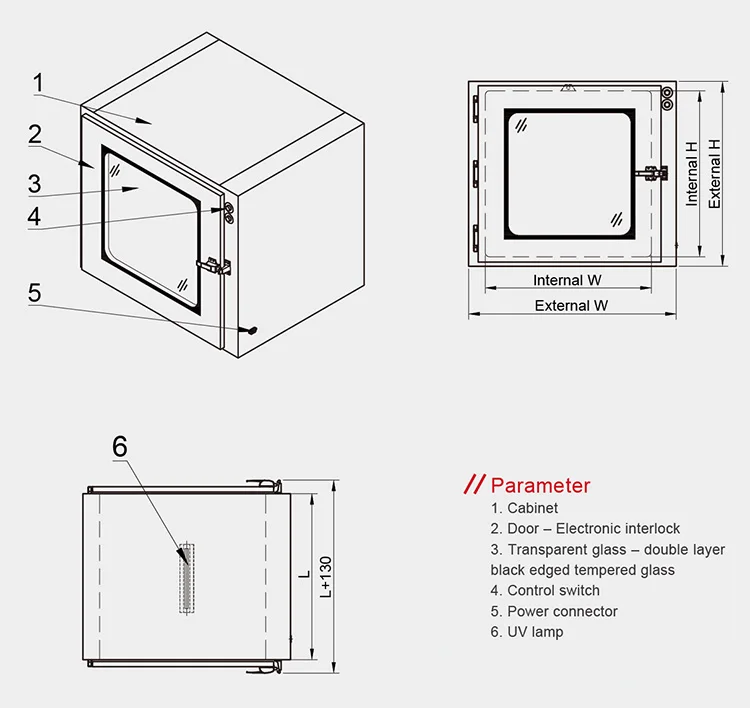 1
2
3
4
5

Internal H
External H
Internal W
External W

6

L
L+130

// Parameter
1. Cabinet
2. Door – Electronic interlock
3. Transparent glass – double layer black edged tempered glass
4. Control switch
5. Power connector
6. UV lamp