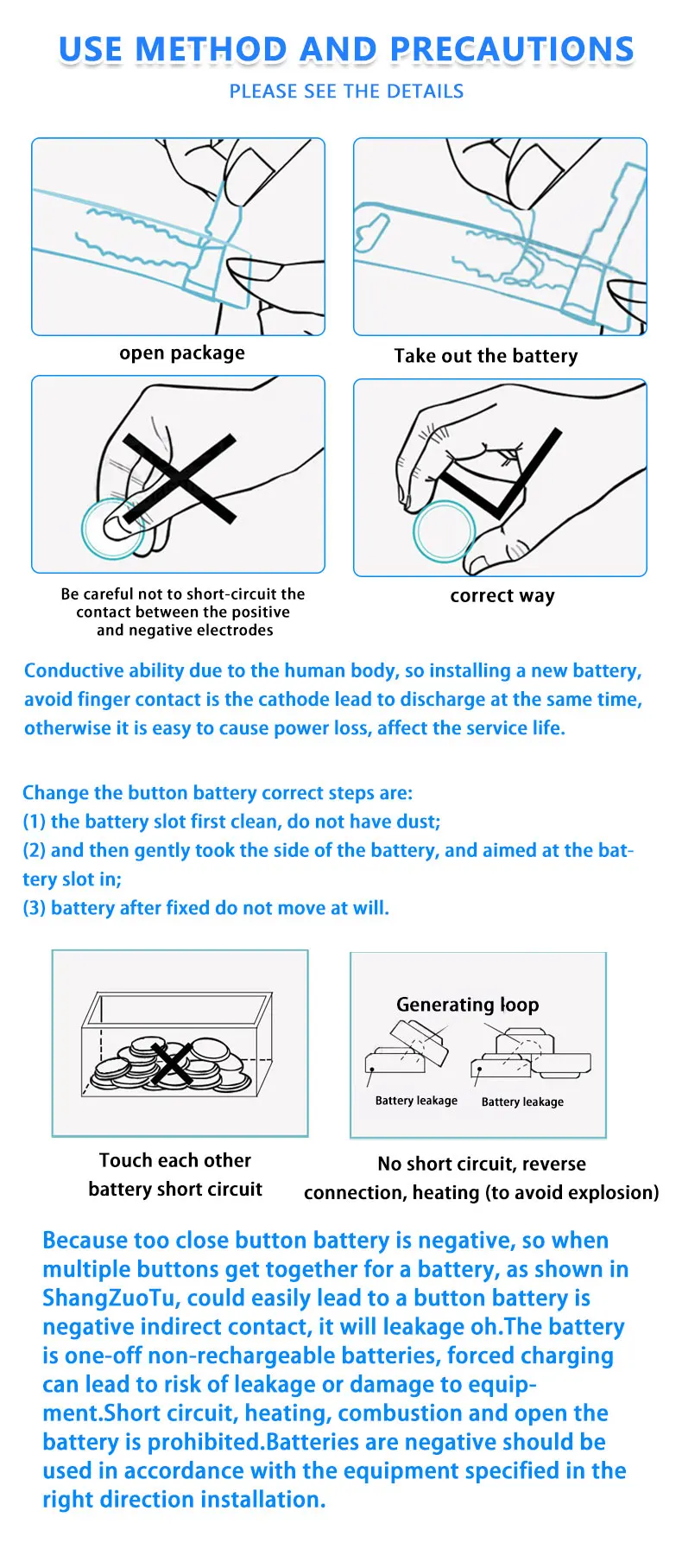 USE METHOD AND PRECAUTIONS

PLEASE SEE THE DETAILS

open package

Take out the battery

Be careful not to short-circuit the contact between the positive and negative electrodes

correct way

Conductive ability due to the human body, so installing a new battery, avoid finger contact is the cathode lead to discharge at the same time, otherwise it is easy to cause power loss, affect the service life.

Change the button battery correct steps are:
(1) the battery slot first clean, do not have dust;
(2) and then gently took the side of the battery, and aimed at the battery slot in;
(3) battery after fixed do not move at will.

Generating loop

Battery leakage

Battery leakage

Touch each other battery short circuit

No short circuit, reverse connection, heating (to avoid explosion)

Because too close button battery is negative, so when multiple buttons get together for a battery, as shown in ShangZuoTu, could easily lead to a button battery is negative indirect contact, it will leakage oh.The battery is one-off non-rechargeable batteries, forced charging can lead to risk of leakage or damage to equipment.Short circuit, heating, combustion and open the battery is prohibited.Batteries are negative should be used in accordance with the equipment specified in the right direction installation.