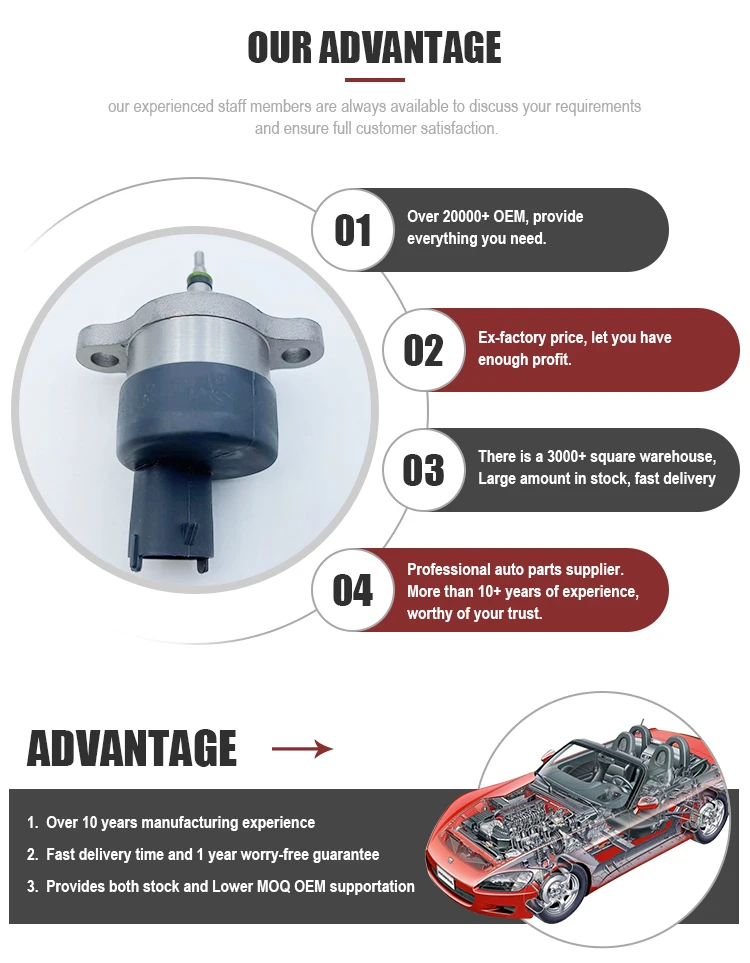 OUR ADVANTAGE

our experienced staff members are always available to discuss your requirements and ensure full customer satisfaction.

01 Over 20000+ OEM, provide everything you need.

02 Ex-factory price, let you have enough profit.

03 There is a 3000+ square warehouse, Large amount in stock, fast delivery

04 Professional auto parts supplier. More than 10+ years of experience, worthy of your trust.

ADVANTAGE

1. Over 10 years manufacturing experience
2. Fast delivery time and 1 year worry-free guarantee
3. Provides both stock and Lower MOQ OEM supportation