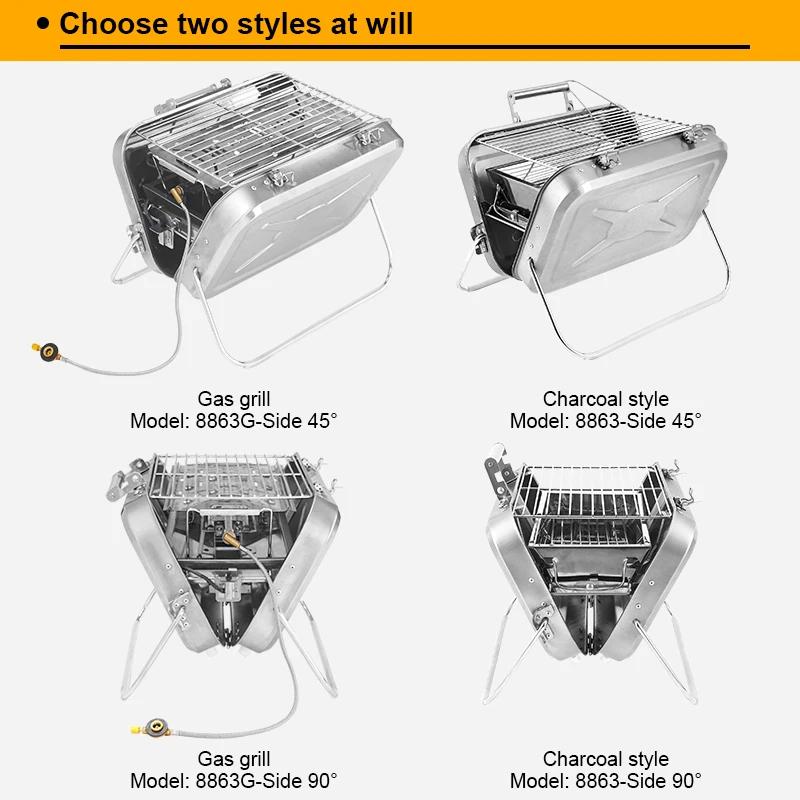 • Choose two styles at will

Gas grill
Model: 8863G-Side 45°

Charcoal style
Model: 8863-Side 45°

Gas grill
Model: 8863G-Side 90°

Charcoal style
Model: 8863-Side 90°