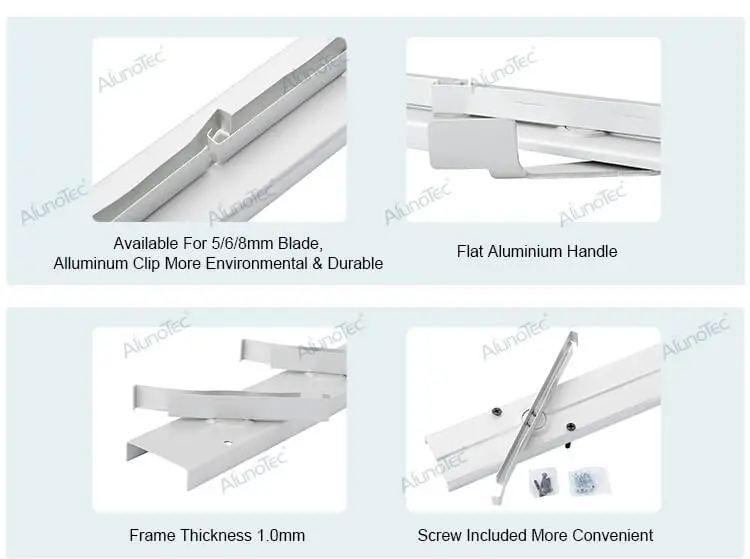 AlunoTec

Available For 5/6/8mm Blade, Alluminum Clip More Environmental & Durable

Flat Aluminium Handle

Frame Thickness 1.0mm

Screw Included More Convenient