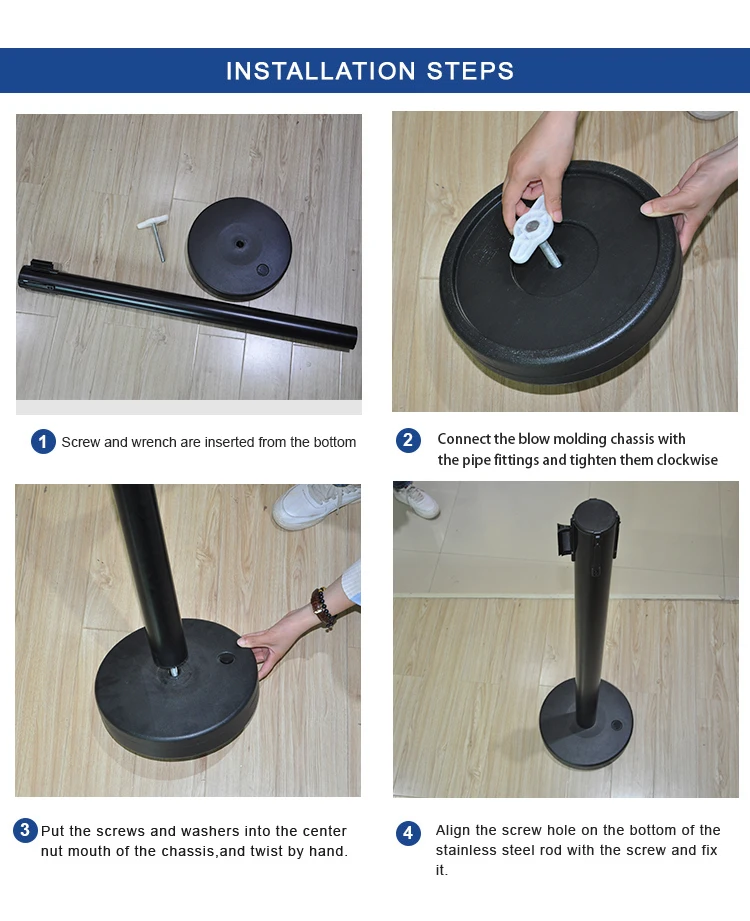 INSTALLATION STEPS

1 Screw and wrench are inserted from the bottom

2 Connect the blow molding chassis with the pipe fittings and tighten them clockwise

3 Put the screws and washers into the center nut mouth of the chassis,and twist by hand.

4 Align the screw hole on the bottom of the stainless steel rod with the screw and fix it.