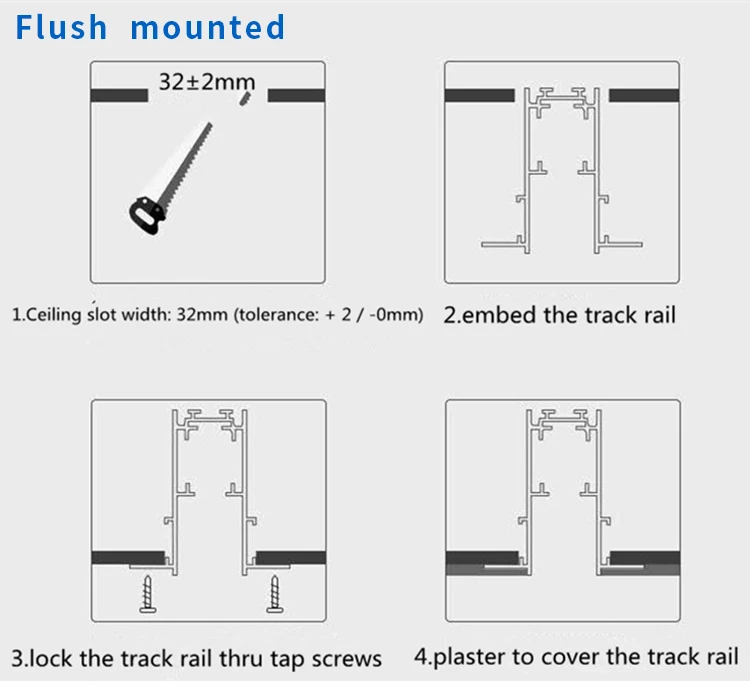 Flush mounted

32±2mm

1.Ceiling slot width: 32mm (tolerance: + 2 / -0mm)

2.embed the track rail

3.lock the track rail thru tap screws

4.plaster to cover the track rail