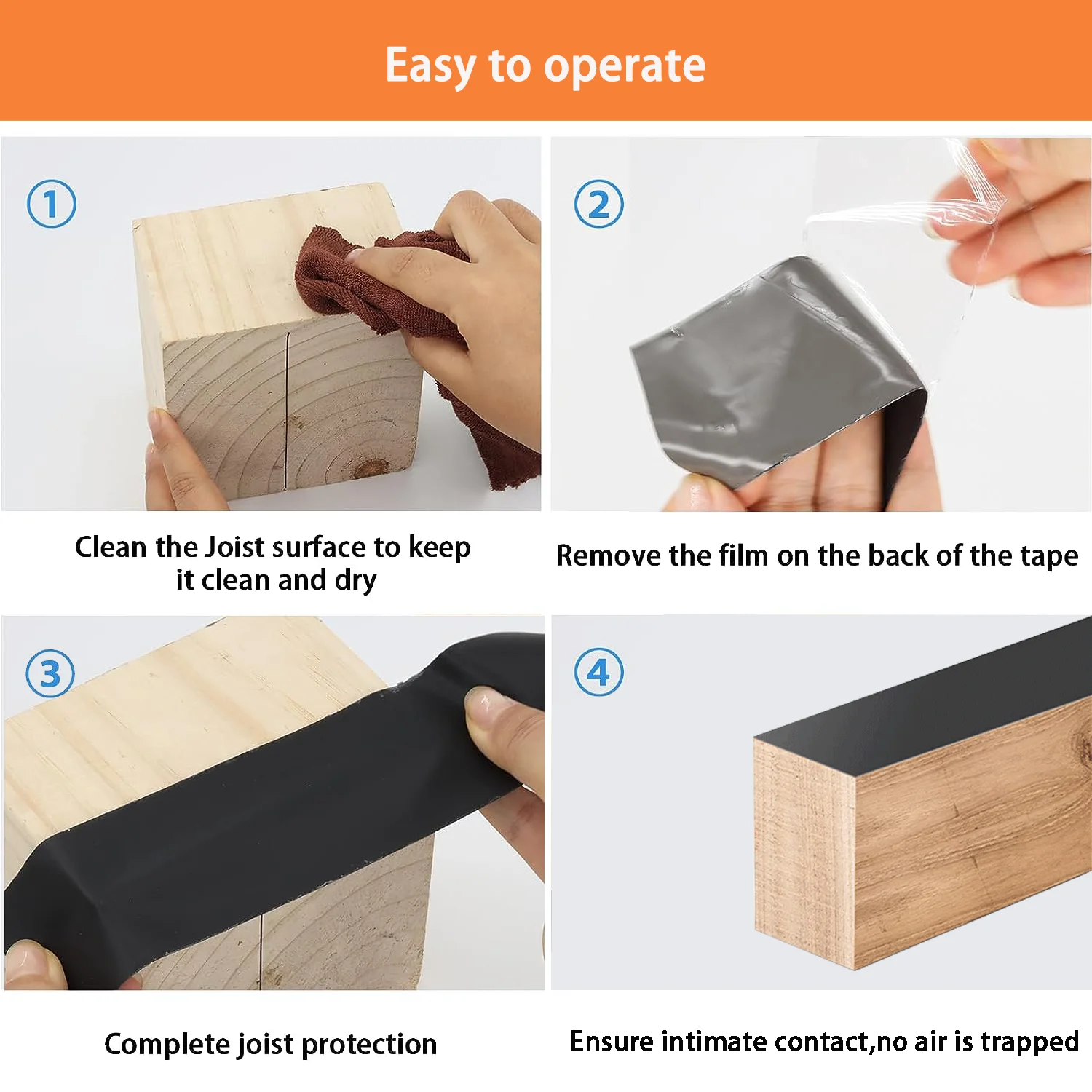 Easy to operate

①

Clean the Joist surface to keep it clean and dry

②

Remove the film on the back of the tape

③

Complete joist protection

④

Ensure intimate contact,no air is trapped