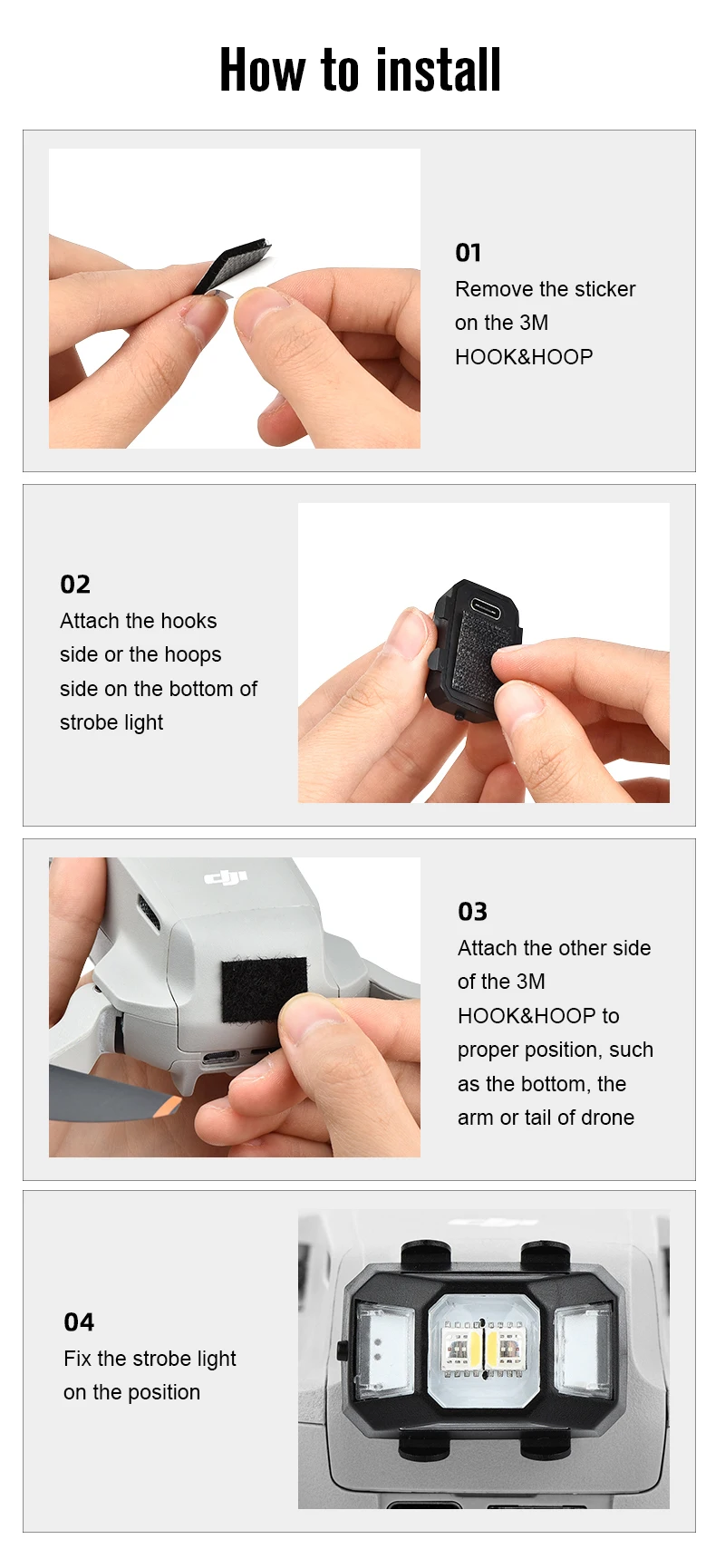 How to install

01
Remove the sticker on the 3M HOOK&HOOP

02
Attach the hooks side or the hoops side on the bottom of strobe light

dji

03
Attach the other side of the 3M HOOK&HOOP to proper position, such as the bottom, the arm or tail of drone

04
Fix the strobe light on the position