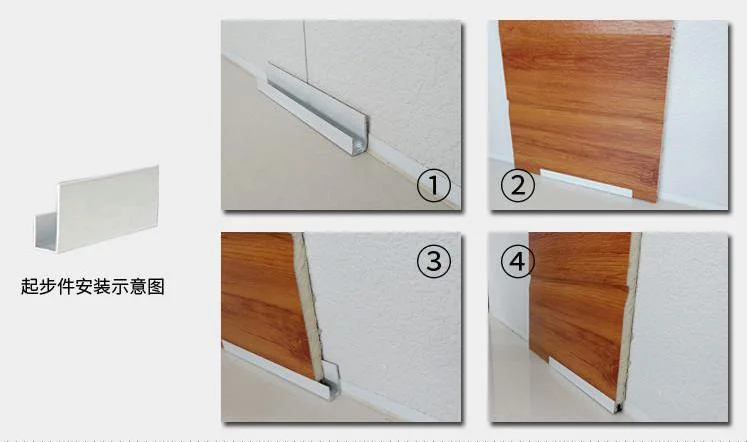 起步件安装示意图

①

②

③

④