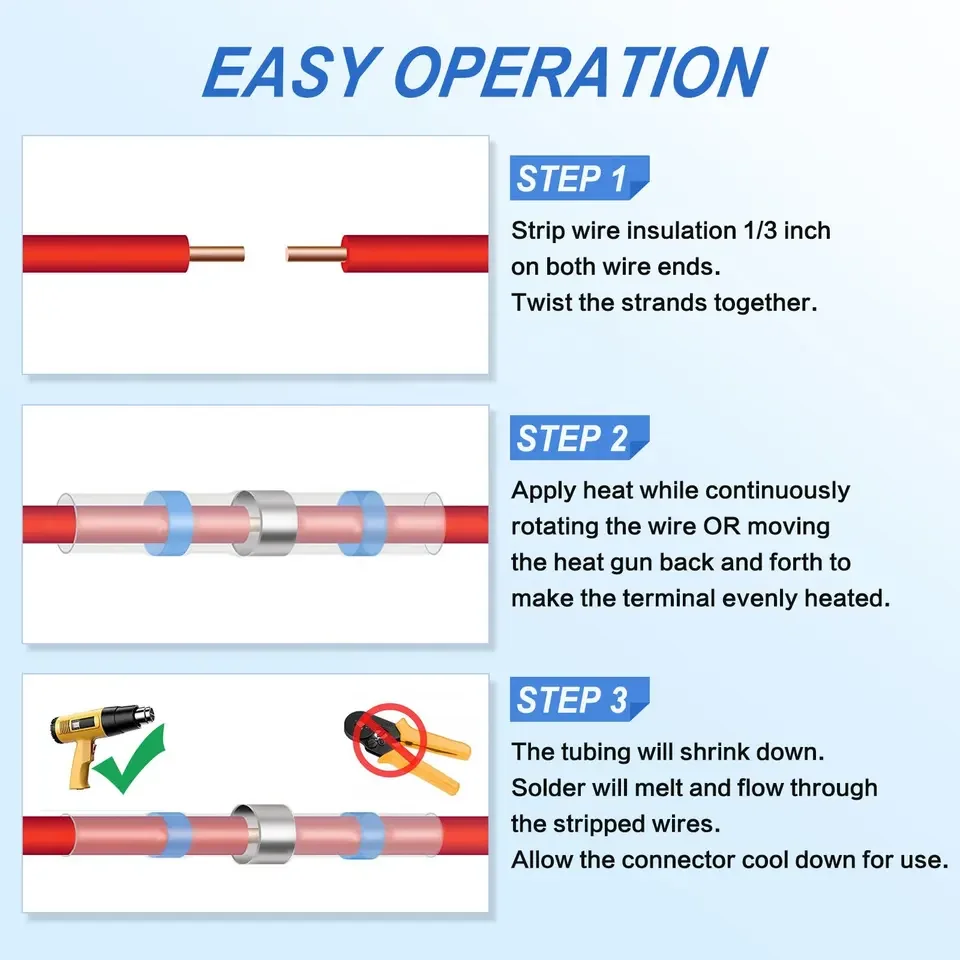 EASY OPERATION

STEP 1

Strip wire insulation 1/3 inch on both wire ends.
Twist the strands together.

STEP 2

Apply heat while continuously rotating the wire OR moving the heat gun back and forth to make the terminal evenly heated.

STEP 3

The tubing will shrink down.
Solder will melt and flow through the stripped wires.
Allow the connector cool down for use.