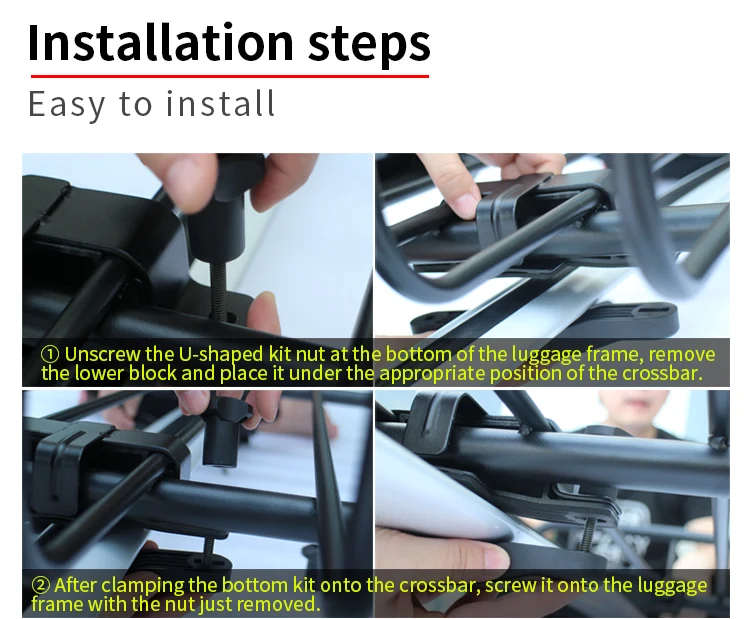 Installation steps

Easy to install

① Unscrew the U-shaped kit nut at the bottom of the luggage frame, remove the lower block and place it under the appropriate position of the crossbar.

② After clamping the bottom kit onto the crossbar, screw it onto the luggage frame with the nut just removed.