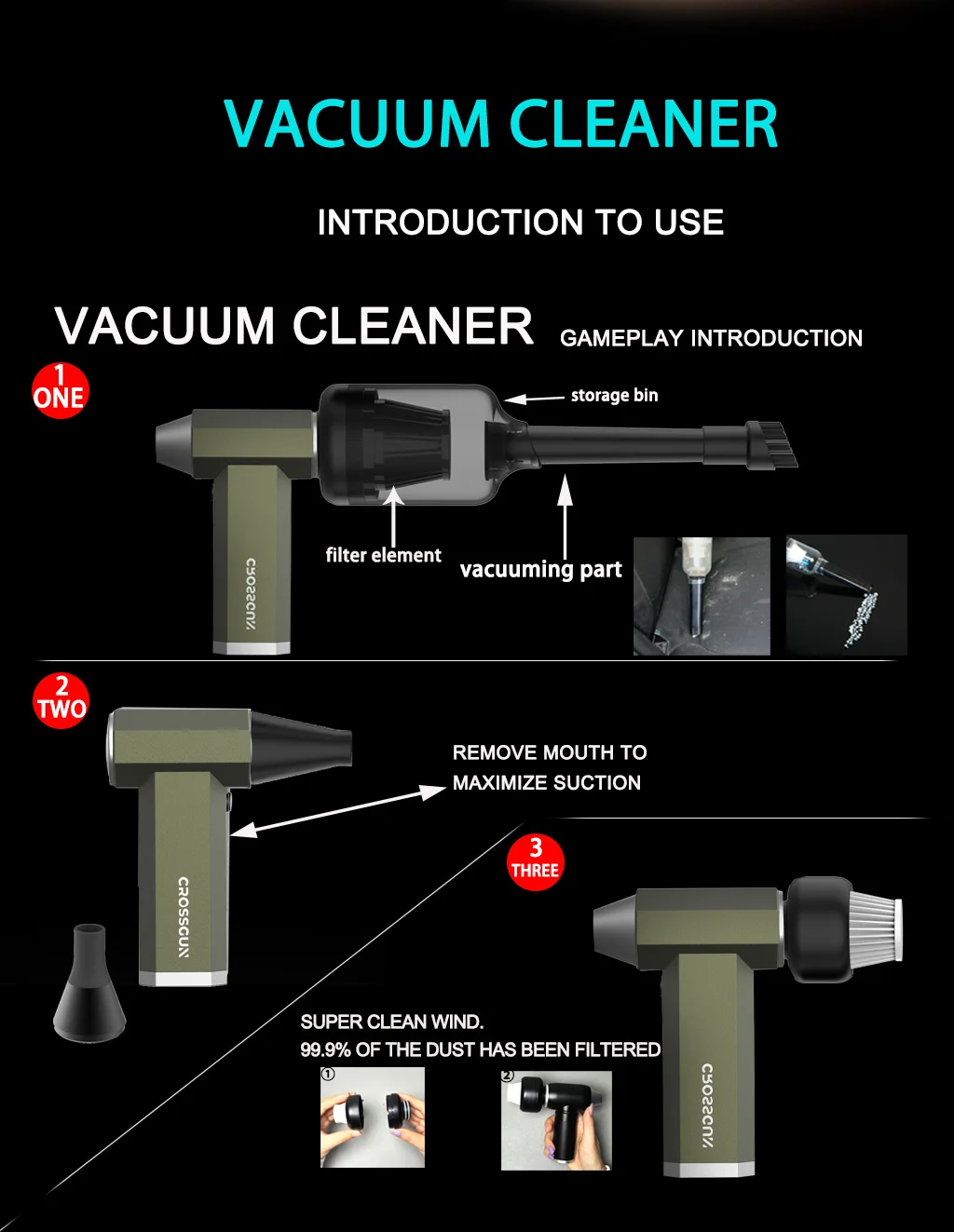 VACUUM CLEANER

INTRODUCTION TO USE

VACUUM CLEANER GAMEPLAY INTRODUCTION

1 ONE

storage bin

filter element

vacuuming part

CROSSGUN

2 TWO

REMOVE MOUTH TO MAXIMIZE SUCTION

CROSSGUN

3 THREE

SUPER CLEAN WIND.
99.9% OF THE DUST HAS BEEN FILTERED

①

②

CROSSGUN