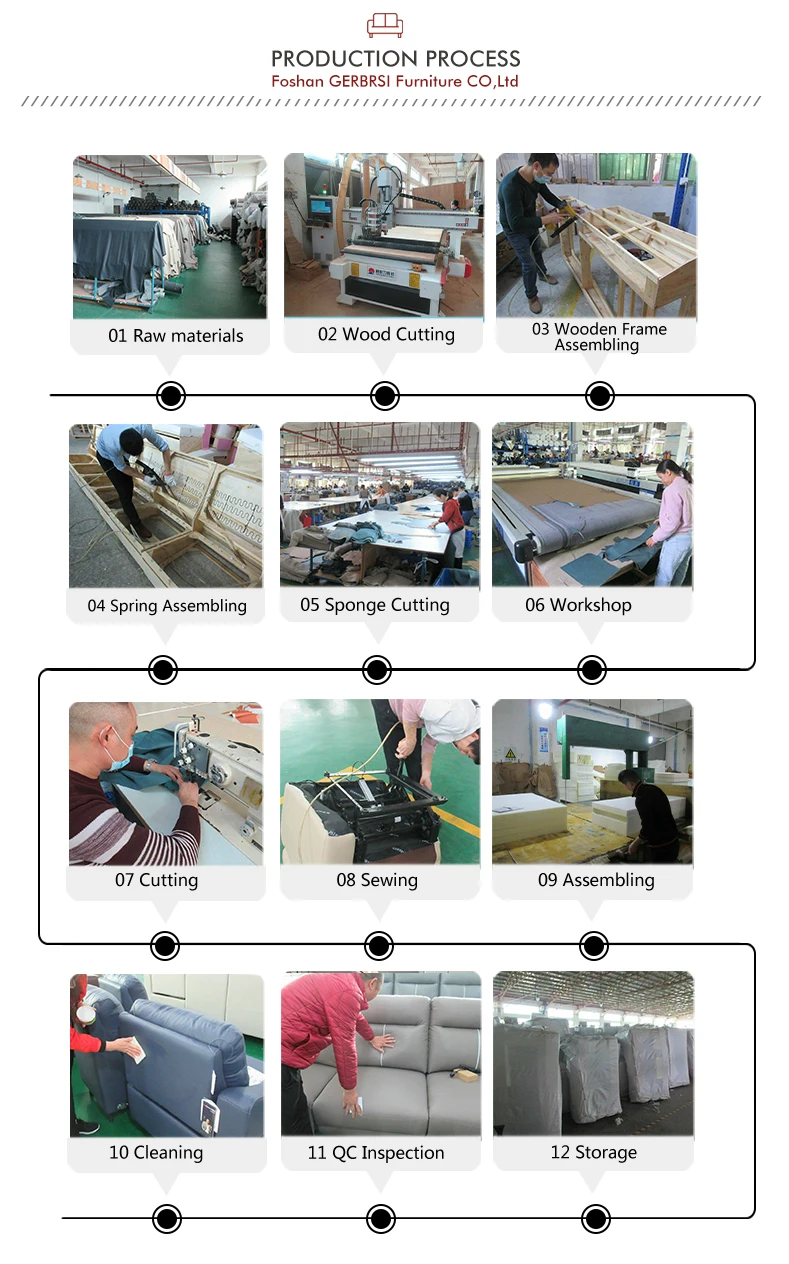 PRODUCTION PROCESS
Foshan GERBRSI Furniture CO,Ltd

01 Raw materials

02 Wood Cutting

03 Wooden Frame Assembling

04 Spring Assembling

05 Sponge Cutting

06 Workshop

07 Cutting

08 Sewing

09 Assembling

10 Cleaning

11 QC Inspection

12 Storage