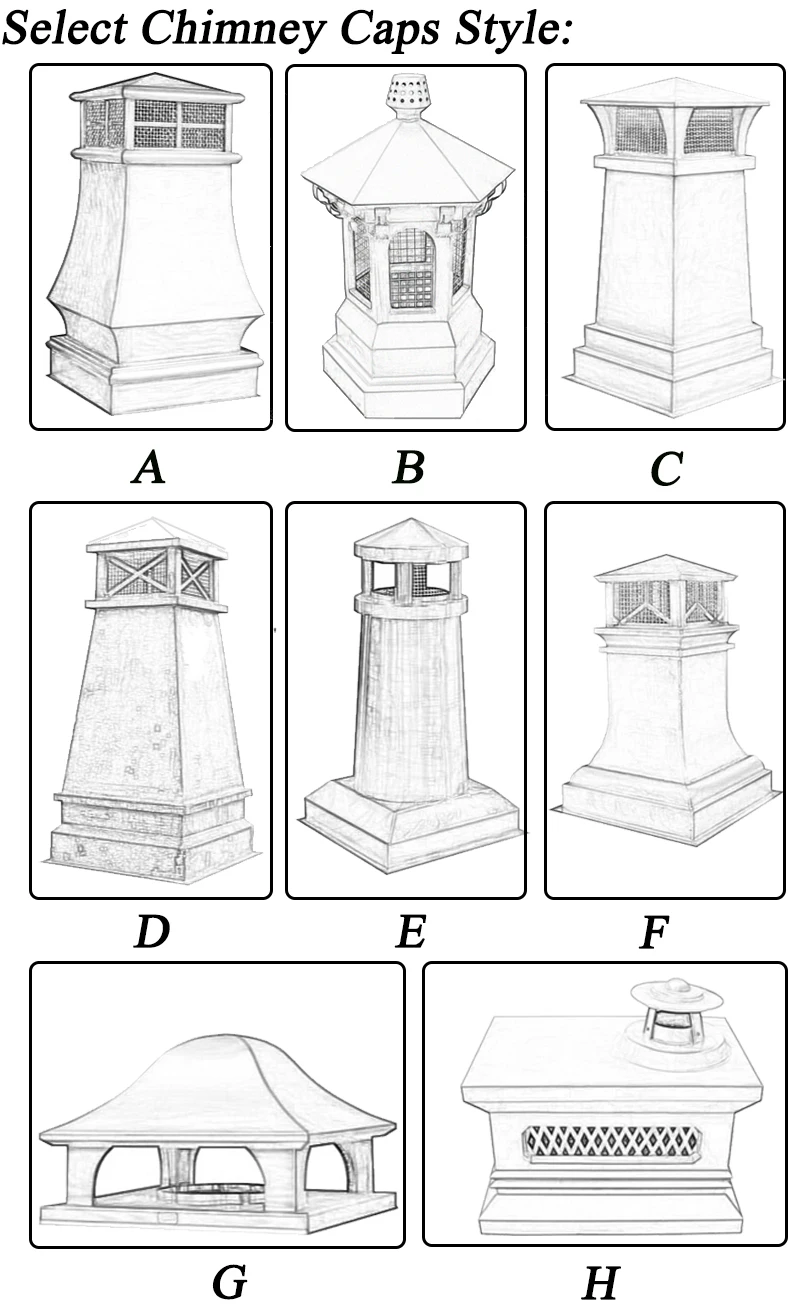 Select Chimney Caps Style:

A

B

C

D

E

F

G

H