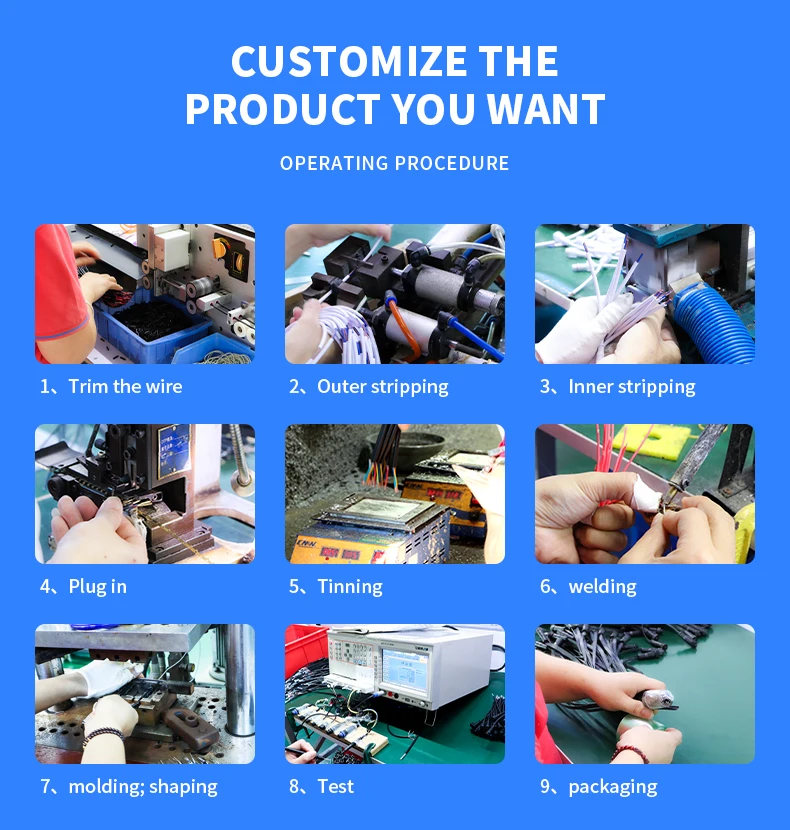 CUSTOMIZE THE PRODUCT YOU WANT

OPERATING PROCEDURE

1、Trim the wire

2、Outer stripping

3、Inner stripping

4、Plug in

5、Tinning

6、welding

7、molding; shaping

8、Test

9、packaging