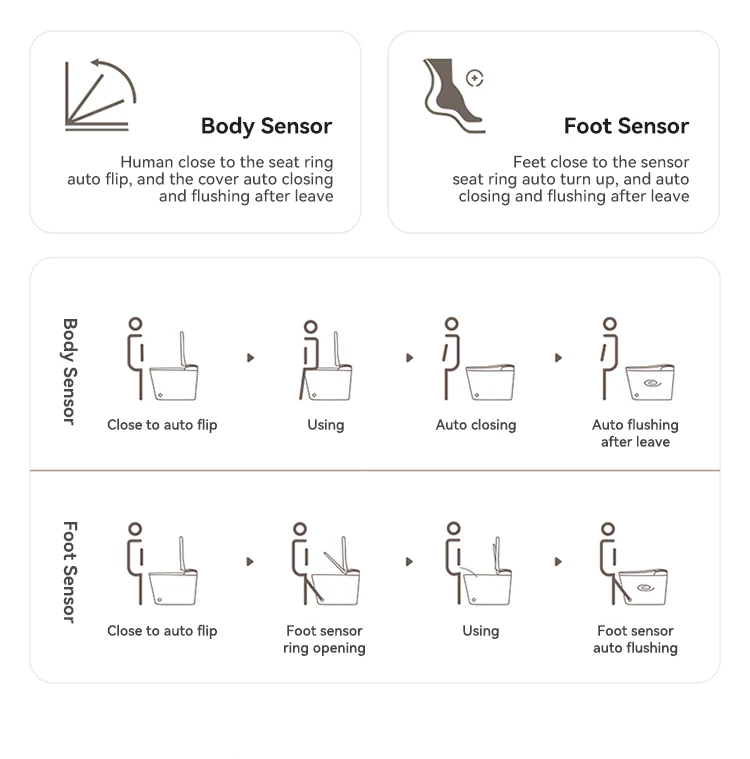 Body Sensor

Human close to the seat ring auto flip, and the cover auto closing and flushing after leave

Foot Sensor

Feet close to the sensor seat ring auto turn up, and auto closing and flushing after leave

Body Sensor

Close to auto flip

Using

Auto closing

Auto flushing after leave

Foot Sensor

Close to auto flip

Foot sensor ring opening

Using

Foot sensor auto flushing