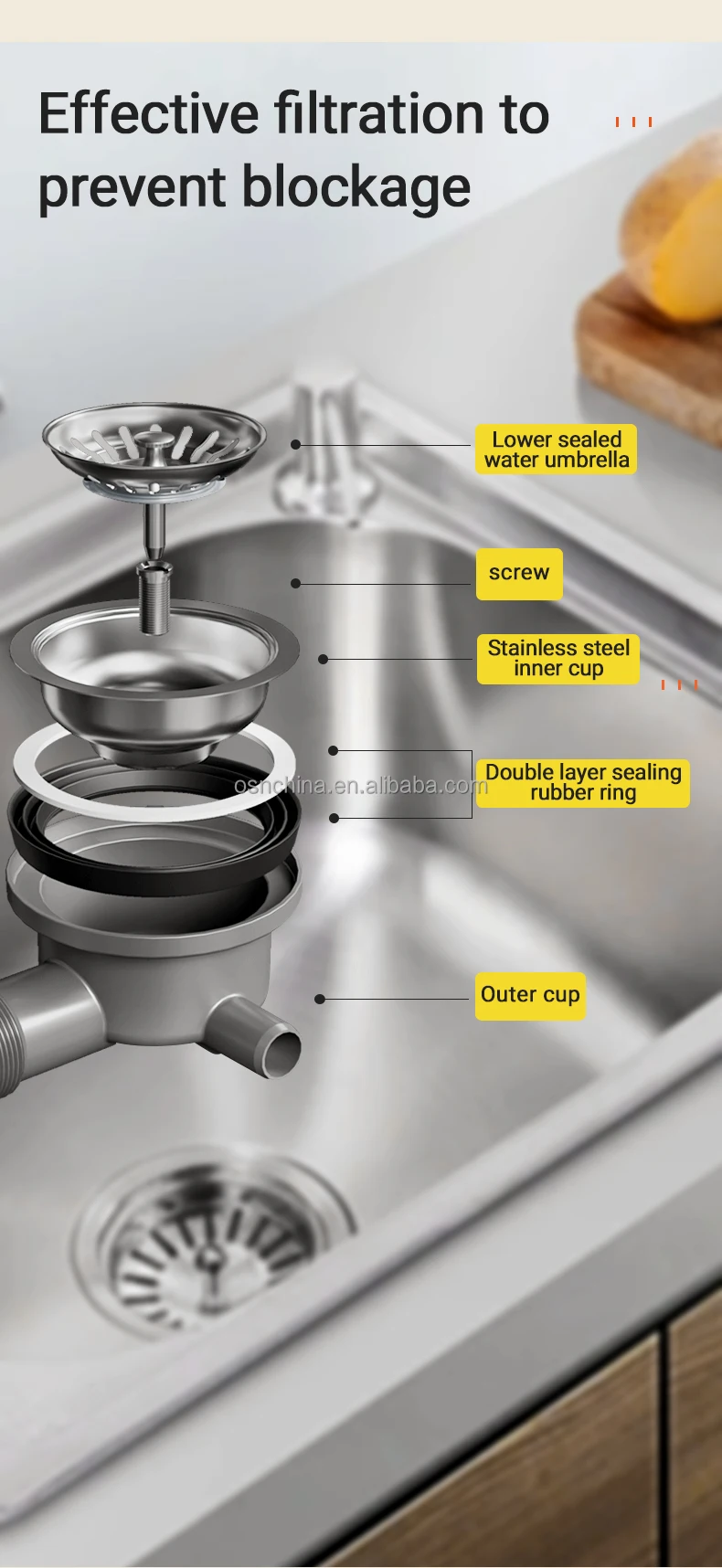 Effective filtration to prevent blockage

Lower sealed water umbrella

screw

Stainless steel inner cup

Double layer sealing rubber ring

osnchina.en.alibaba.com

Outer cup