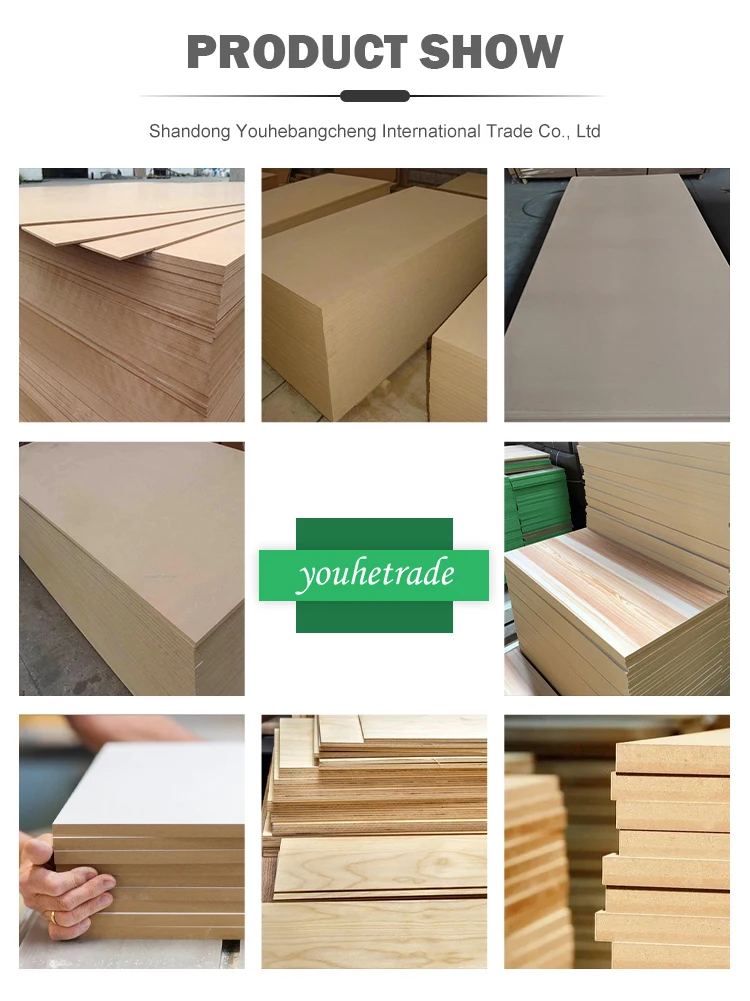 PRODUCT SHOW

Shandong Youhebangcheng International Trade Co., Ltd

youhetrade