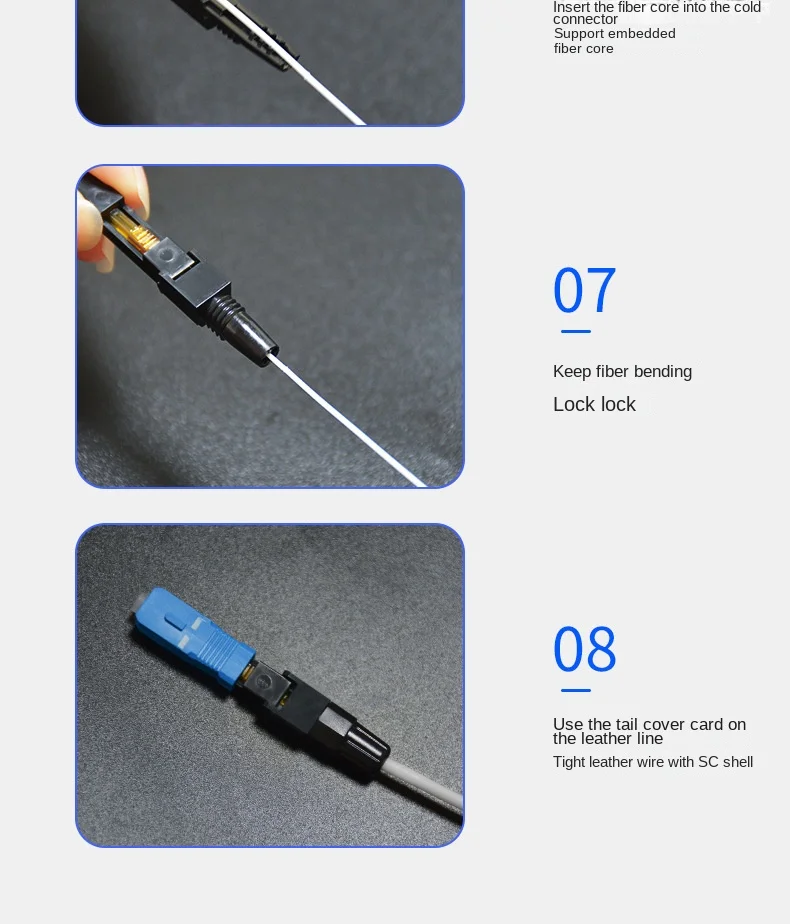 Insert the fiber core into the cold connector
Support embedded fiber core

07

Keep fiber bending

Lock lock

08

Use the tail cover card on the leather line

Tight leather wire with SC shell