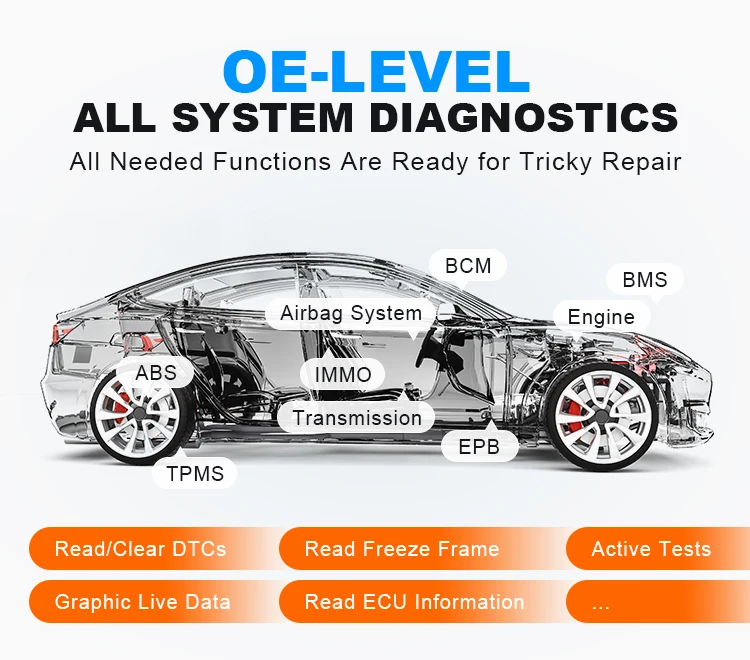 OE-LEVEL
ALL SYSTEM DIAGNOSTICS
All Needed Functions Are Ready for Tricky Repair

BCM
BMS
Airbag System
Engine
ABS
IMMO
Transmission
EPB
TPMS

Read/Clear DTCs
Read Freeze Frame
Active Tests
Graphic Live Data
Read ECU Information
...