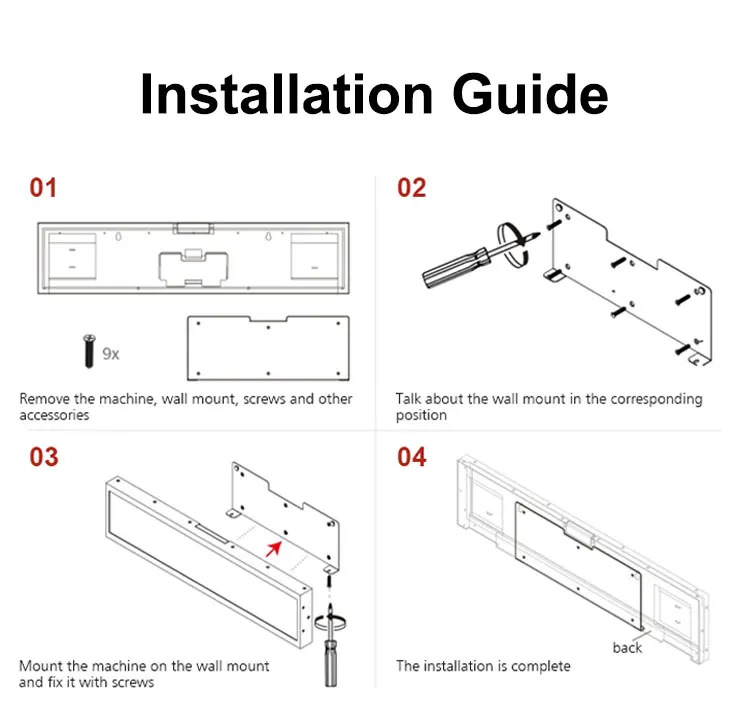 Installation Guide

01

9x

Remove the machine, wall mount, screws and other accessories

02

Talk about the wall mount in the corresponding position

03

Mount the machine on the wall mount and fix it with screws

04

back

The installation is complete