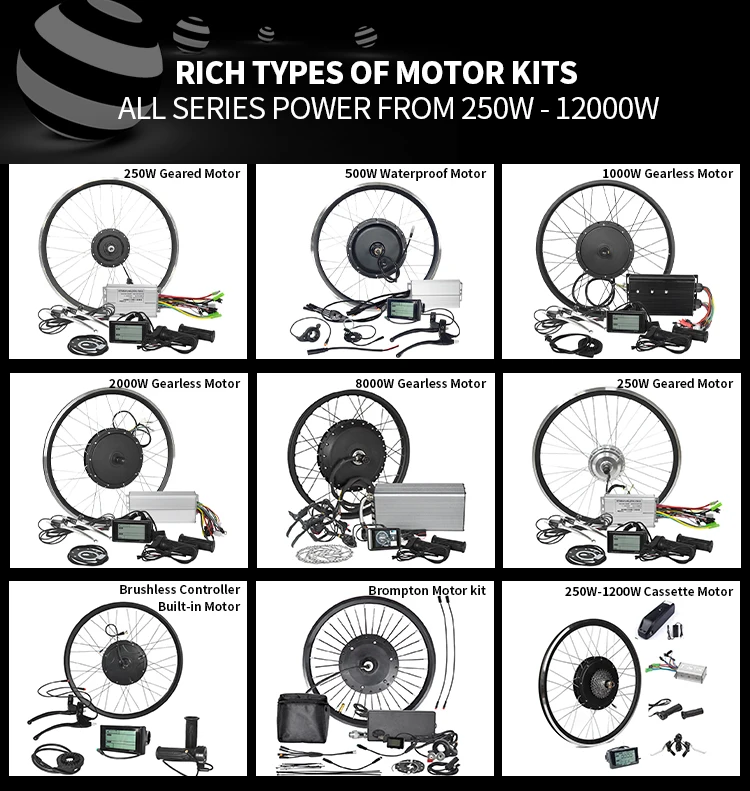 RICH TYPES OF MOTOR KITS
ALL SERIES POWER FROM 250W - 12000W

250W Geared Motor

500W Waterproof Motor

1000W Gearless Motor

2000W Gearless Motor

8000W Gearless Motor

250W Geared Motor

Brushless Controller Built-in Motor

Brompton Motor kit

250W-1200W Cassette Motor