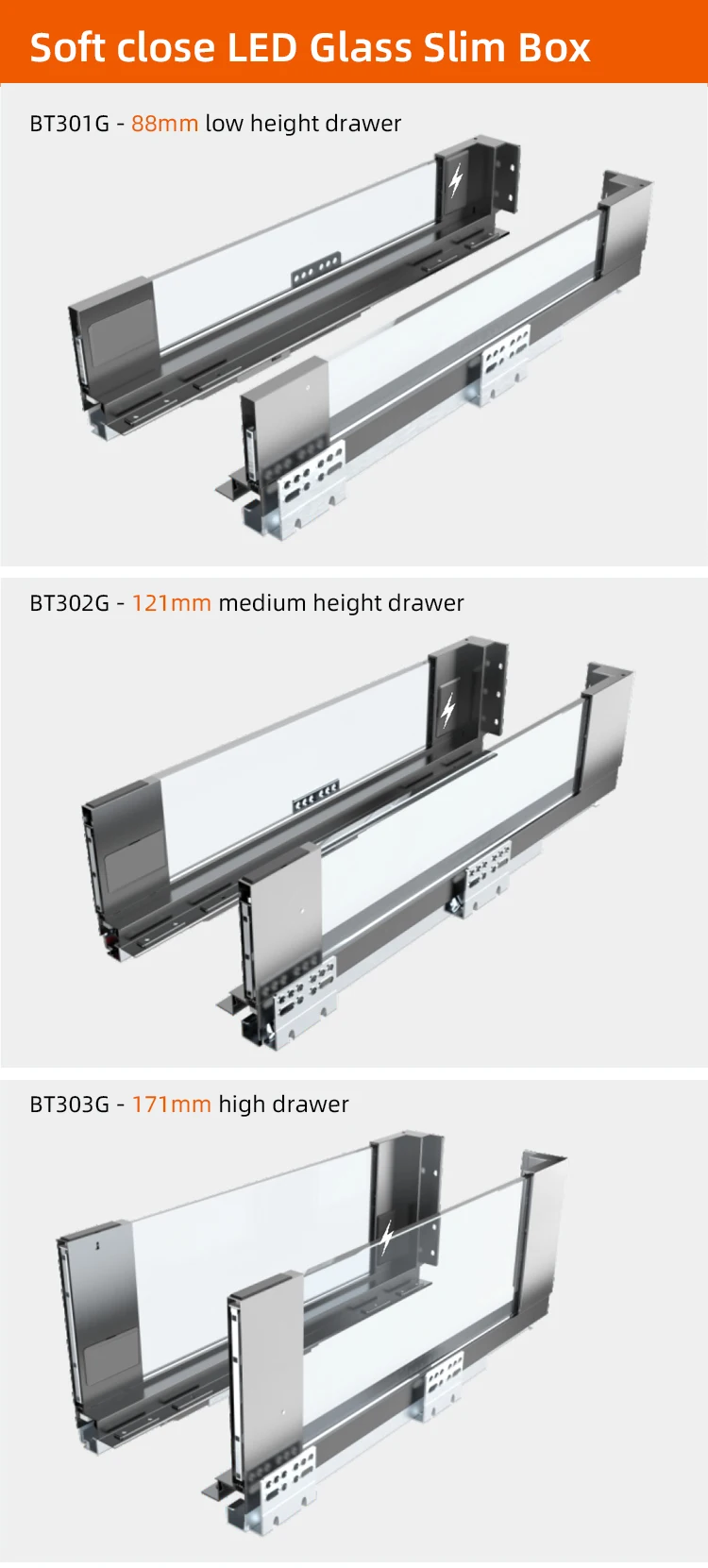 Soft close LED Glass Slim Box

BT301G - 88mm low height drawer

BT302G - 121mm medium height drawer

BT303G - 171mm high drawer