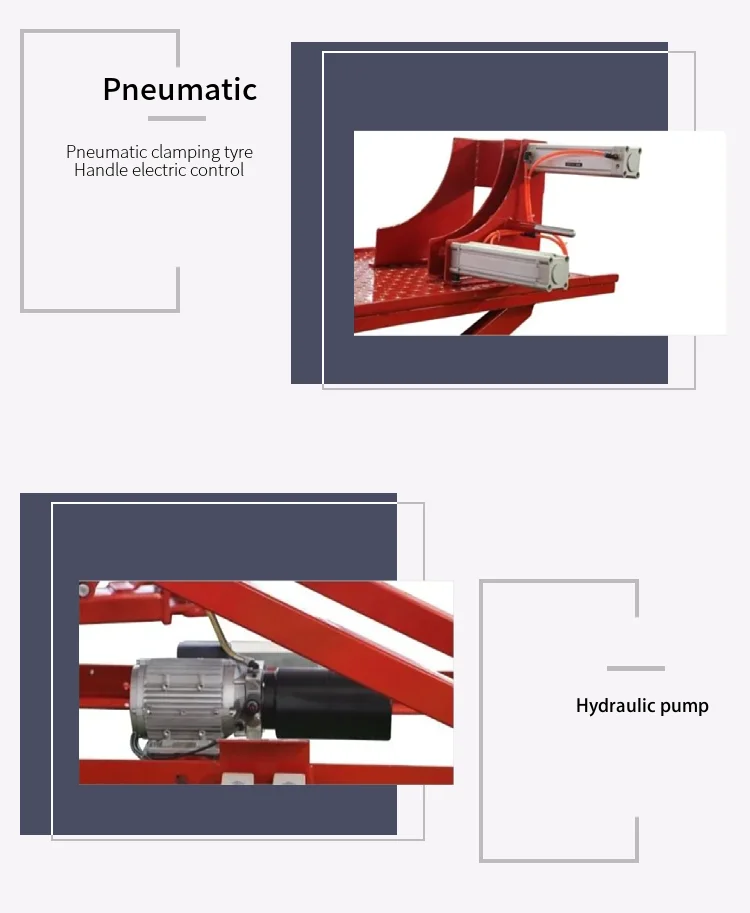 Pneumatic

Pneumatic clamping tyre
Handle electric control

Hydraulic pump