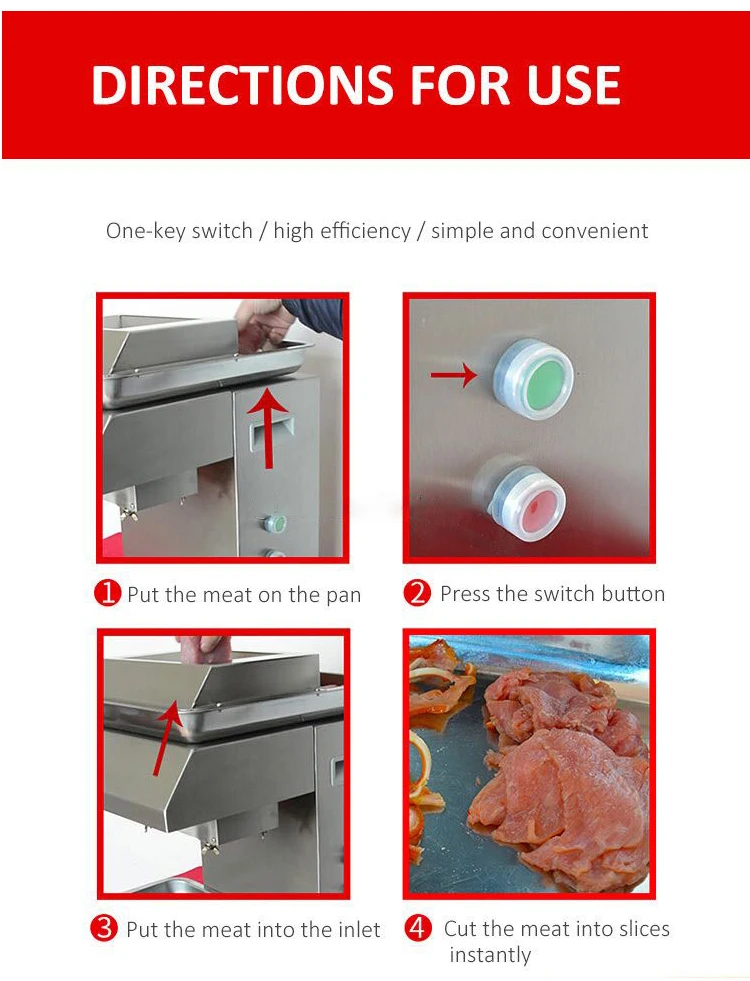 DIRECTIONS FOR USE

One-key switch / high efficiency / simple and convenient

1 Put the meat on the pan

2 Press the switch button

3 Put the meat into the inlet

4 Cut the meat into slices instantly