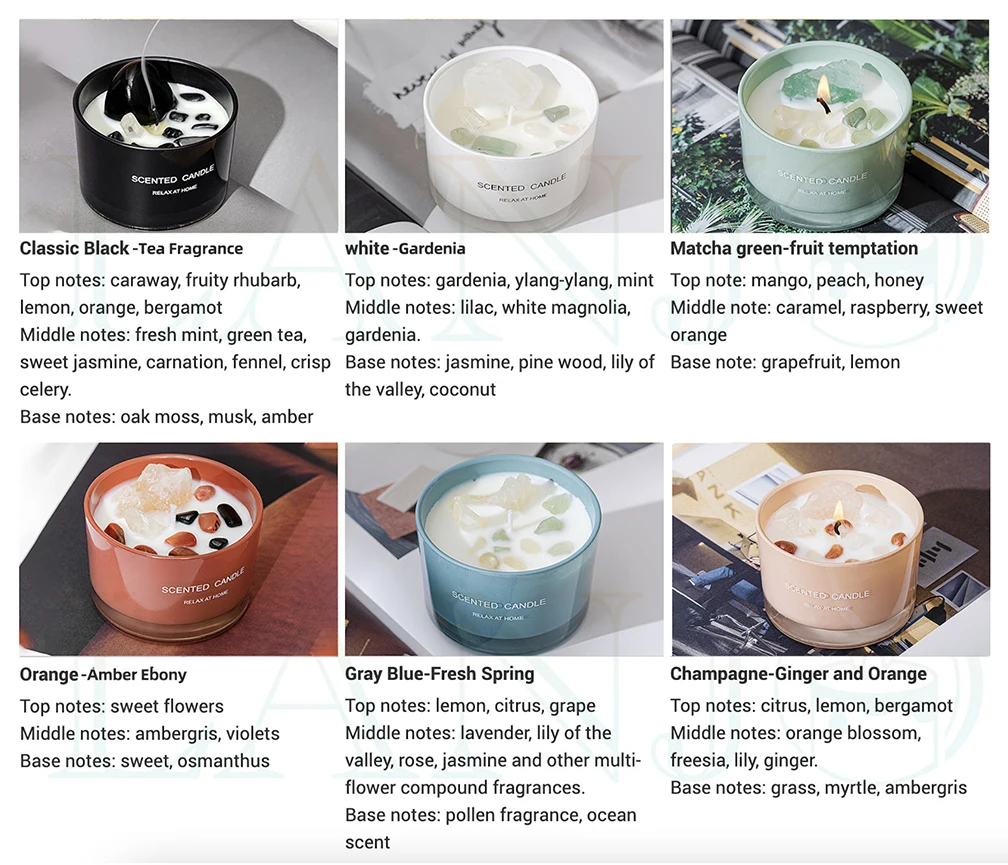 SCENTED CANDLE
RELAX AT HOME

Classic Black -Tea Fragrance
Top notes: caraway, fruity rhubarb, lemon, orange, bergamot
Middle notes: fresh mint, green tea, sweet jasmine, carnation, fennel, crisp celery.
Base notes: oak moss, musk, amber

SCENTED CANDLE
RELAX AT HOME

white -Gardenia
Top notes: gardenia, ylang-ylang, mint
Middle notes: lilac, white magnolia, gardenia.
Base notes: jasmine, pine wood, lily of the valley, coconut

SCENTED CANDLE
RELAX AT HOME

Matcha green-fruit temptation
Top note: mango, peach, honey
Middle note: caramel, raspberry, sweet orange
Base note: grapefruit, lemon

SCENTED CANDLE
RELAX AT HOME

Orange -Amber Ebony
Top notes: sweet flowers
Middle notes: ambergris, violets
Base notes: sweet, osmanthus

SCENTED CANDLE
RELAX AT HOME

Gray Blue-Fresh Spring
Top notes: lemon, citrus, grape
Middle notes: lavender, lily of the valley, rose, jasmine and other multi-flower compound fragrances.
Base notes: pollen fragrance, ocean scent

SCENTED CANDLE
RELAX AT HOME

Champagne-Ginger and Orange
Top notes: citrus, lemon, bergamot
Middle notes: orange blossom, freesia, lily, ginger.
Base notes: grass, myrtle, ambergris