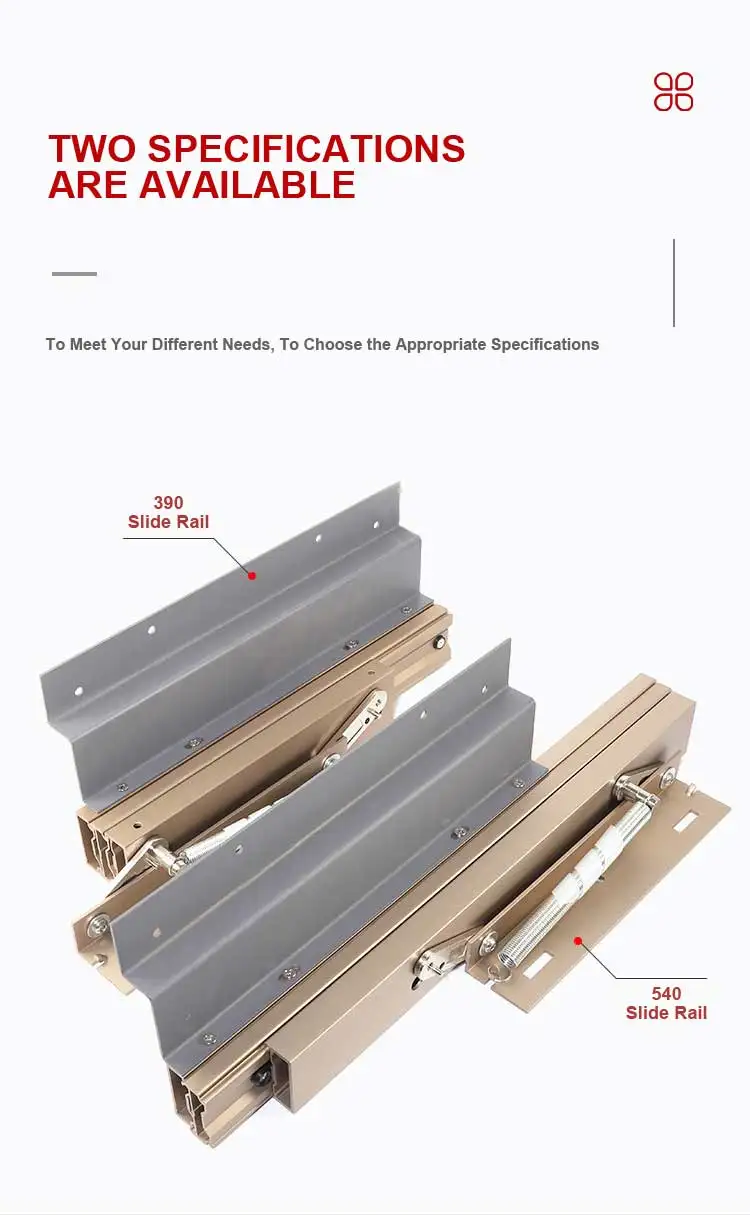 TWO SPECIFICATIONS
ARE AVAILABLE

To Meet Your Different Needs, To Choose the Appropriate Specifications

390
Slide Rail

540
Slide Rail