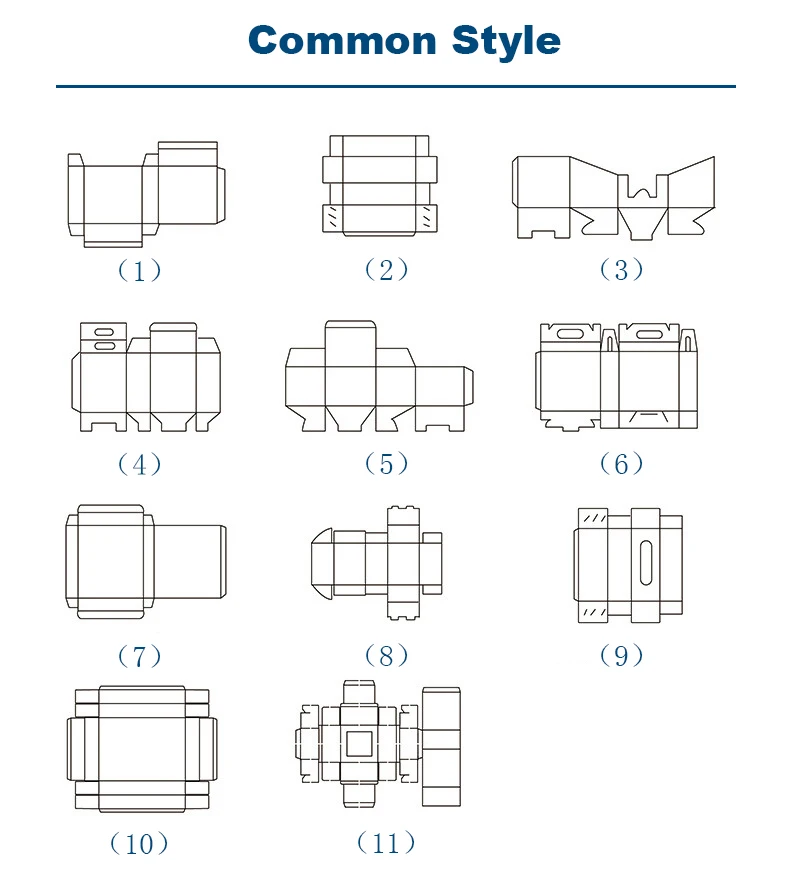 Common Style

(1)

(2)

(3)

(4)

(5)

(6)

(7)

(8)

(9)

(10)

(11)