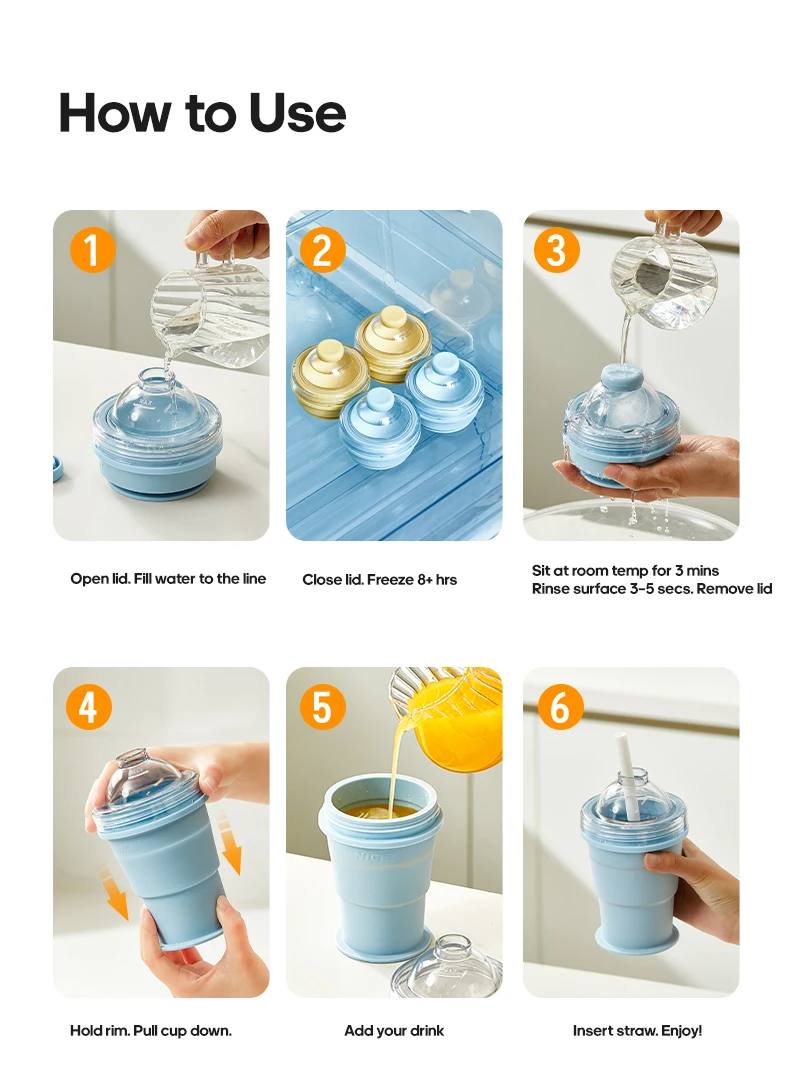 How to Use

1

Open lid. Fill water to the line

2

Close lid. Freeze 8+ hrs

3

Sit at room temp for 3 mins
Rinse surface 3-5 secs. Remove lid

4

Hold rim. Pull cup down.

5

Add your drink

6

Insert straw. Enjoy!