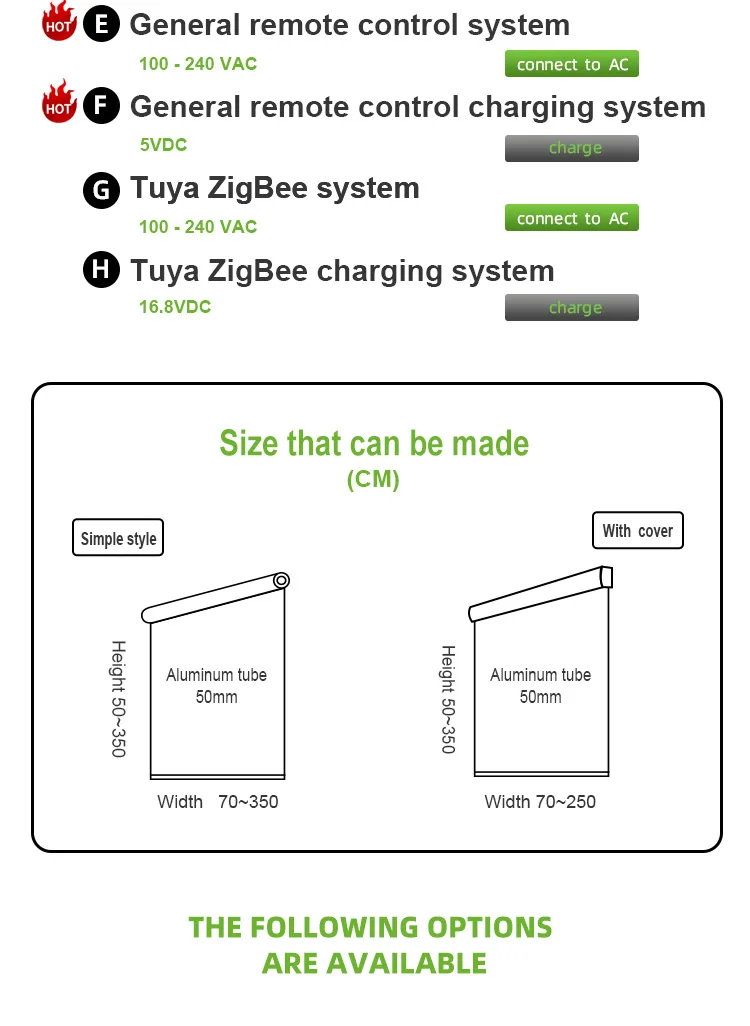 HOT E General remote control system
100 - 240 VAC
connect to AC

HOT F General remote control charging system
5VDC
charge

G Tuya ZigBee system
100 - 240 VAC
connect to AC

H Tuya ZigBee charging system
16.8VDC
charge

Size that can be made
(CM)

Simple style

Height 50~350
Aluminum tube 50mm
Width 70~350

With cover

Height 50~350
Aluminum tube 50mm
Width 70~250

THE FOLLOWING OPTIONS ARE AVAILABLE