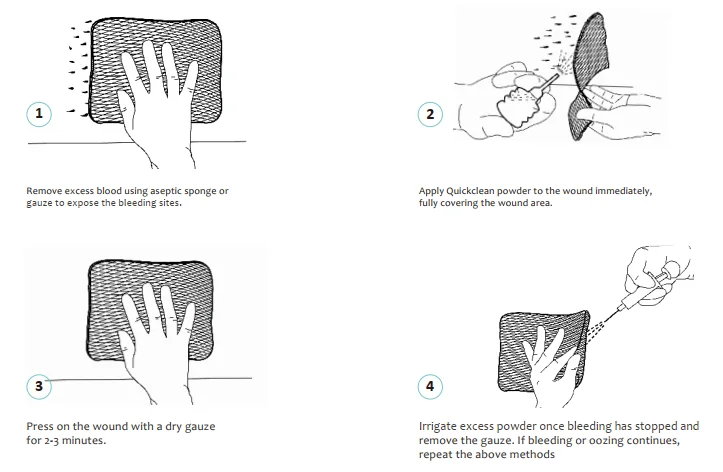 1

Remove excess blood using aseptic sponge or gauze to expose the bleeding sites.

2

Apply Quickclean powder to the wound immediately, fully covering the wound area.

3

Press on the wound with a dry gauze for 2-3 minutes.

4

Irrigate excess powder once bleeding has stopped and remove the gauze. If bleeding or oozing continues, repeat the above methods